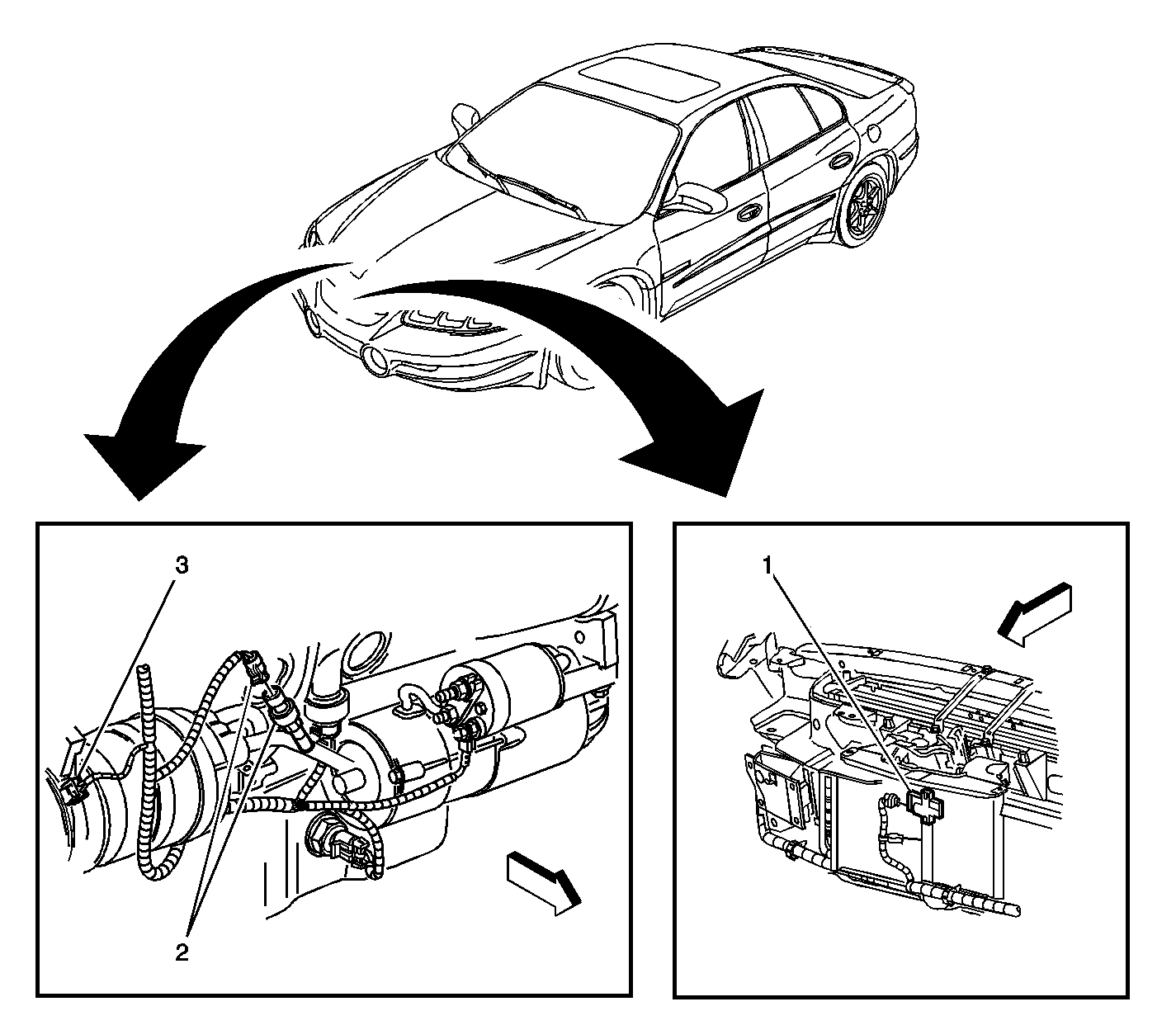 3

2

1