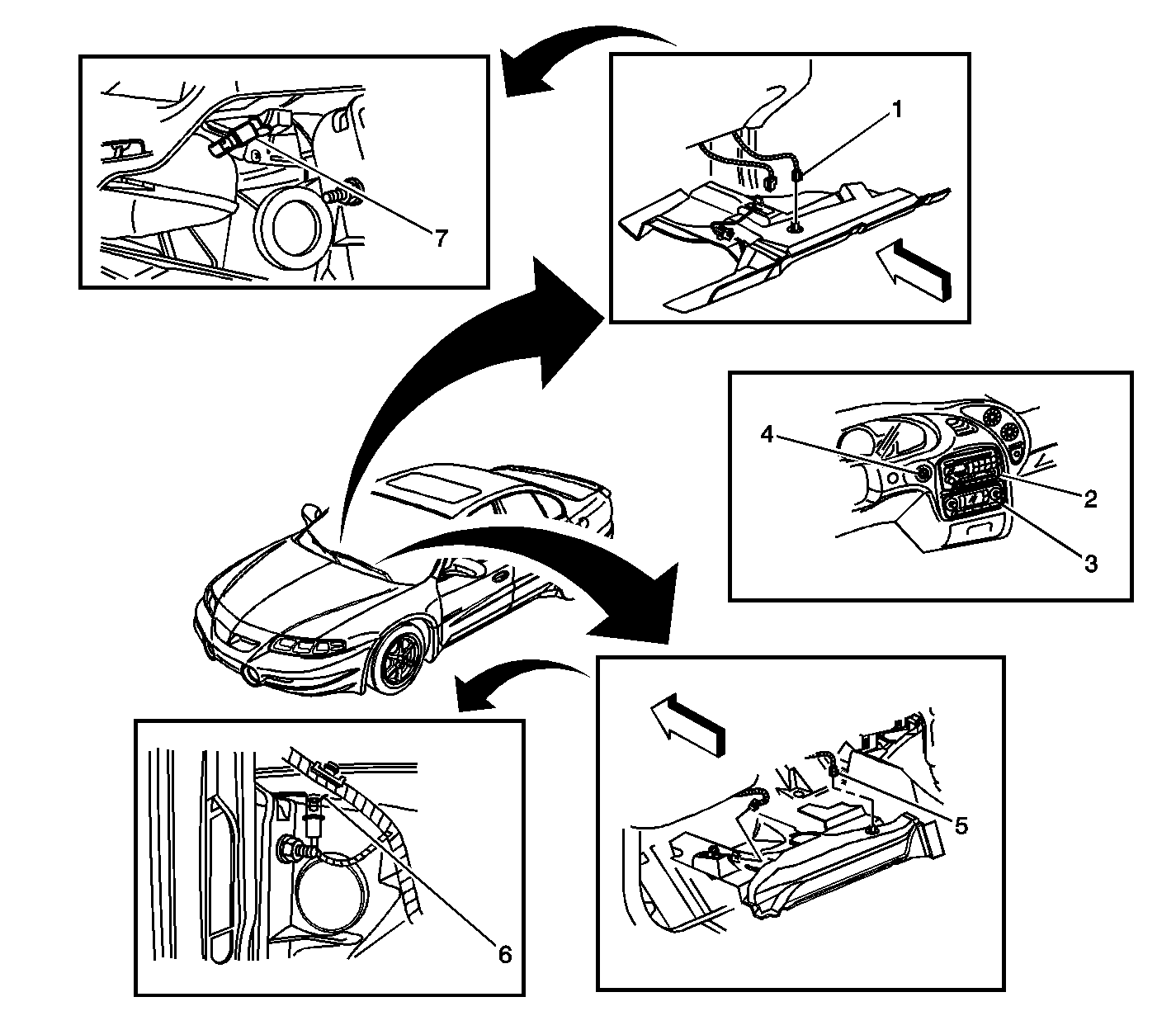 7

1

4

2

3

5

6