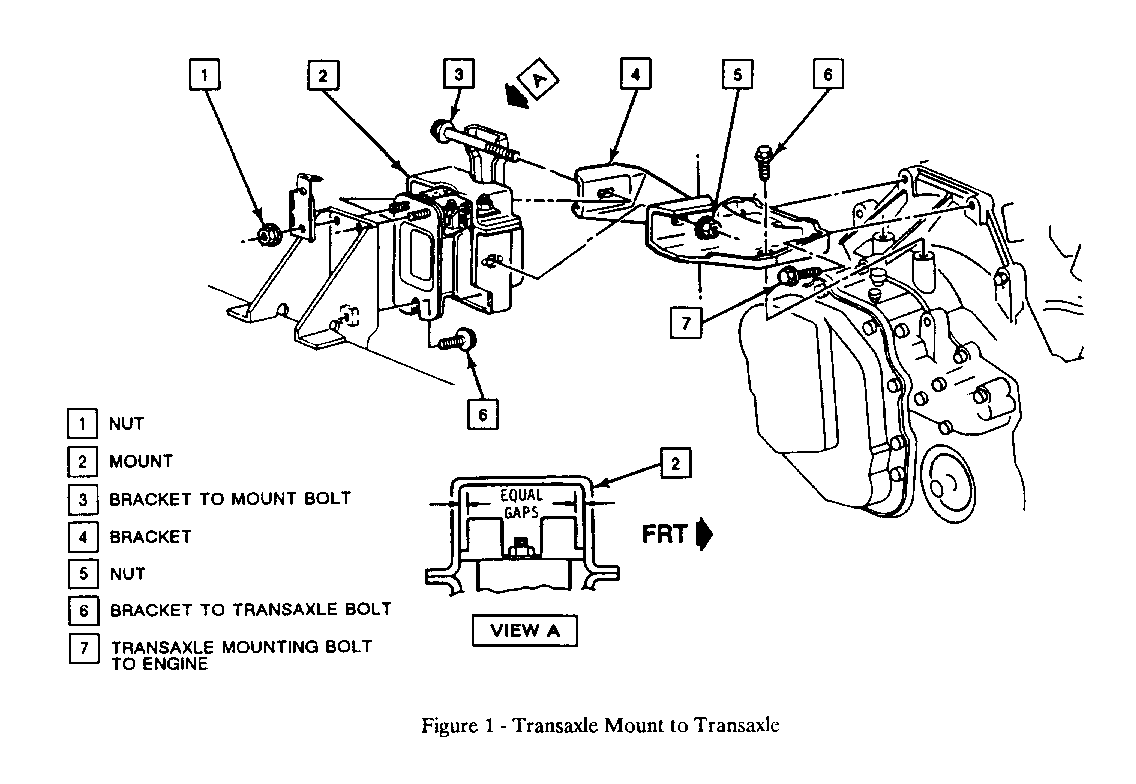 1
2
3
A
4
5
6
7
6

1 NUT
2 MOUNT
3 BRACKET TO MOUNT BOLT
4 BRACKET
5 NUT
6 BRACKET TO TRANSAXLE BOLT
7 TRANSAXLE MOUNTING BOLT TO ENGINE

2
EQUAL GAPS
FRT
VIEW A

Figure 1 - Transaxle Mount to Transaxle