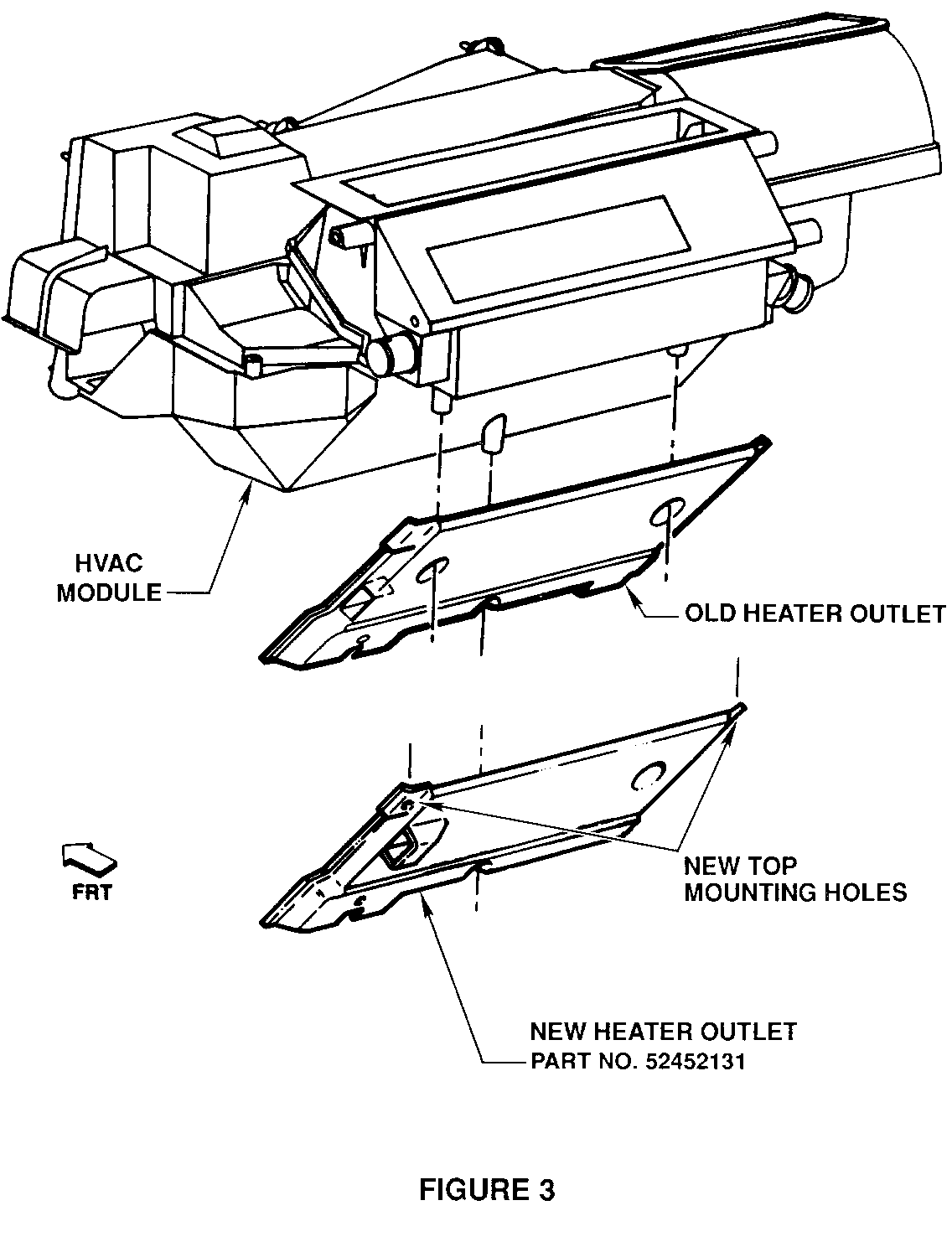 HVAC MODULE

OLD HEATER OUTLET

FRT

NEW TOP MOUNTING HOLES

NEW HEATER OUTLET PART NO. 52452131

FIGURE 3