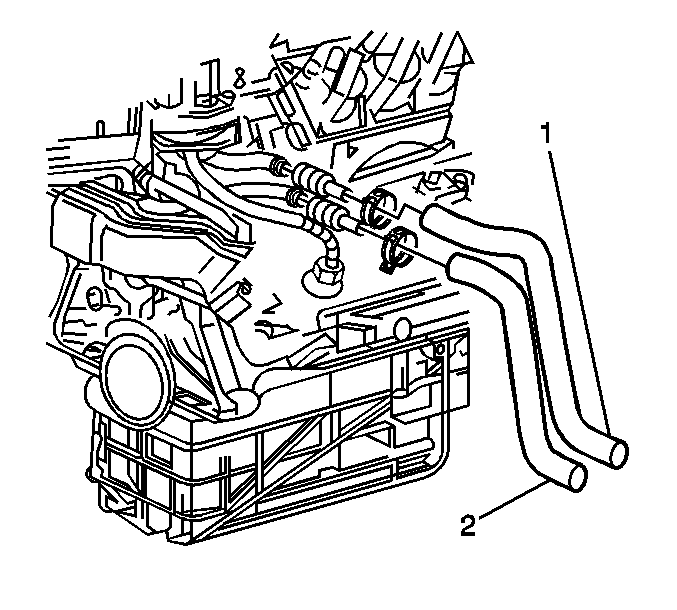 1

2