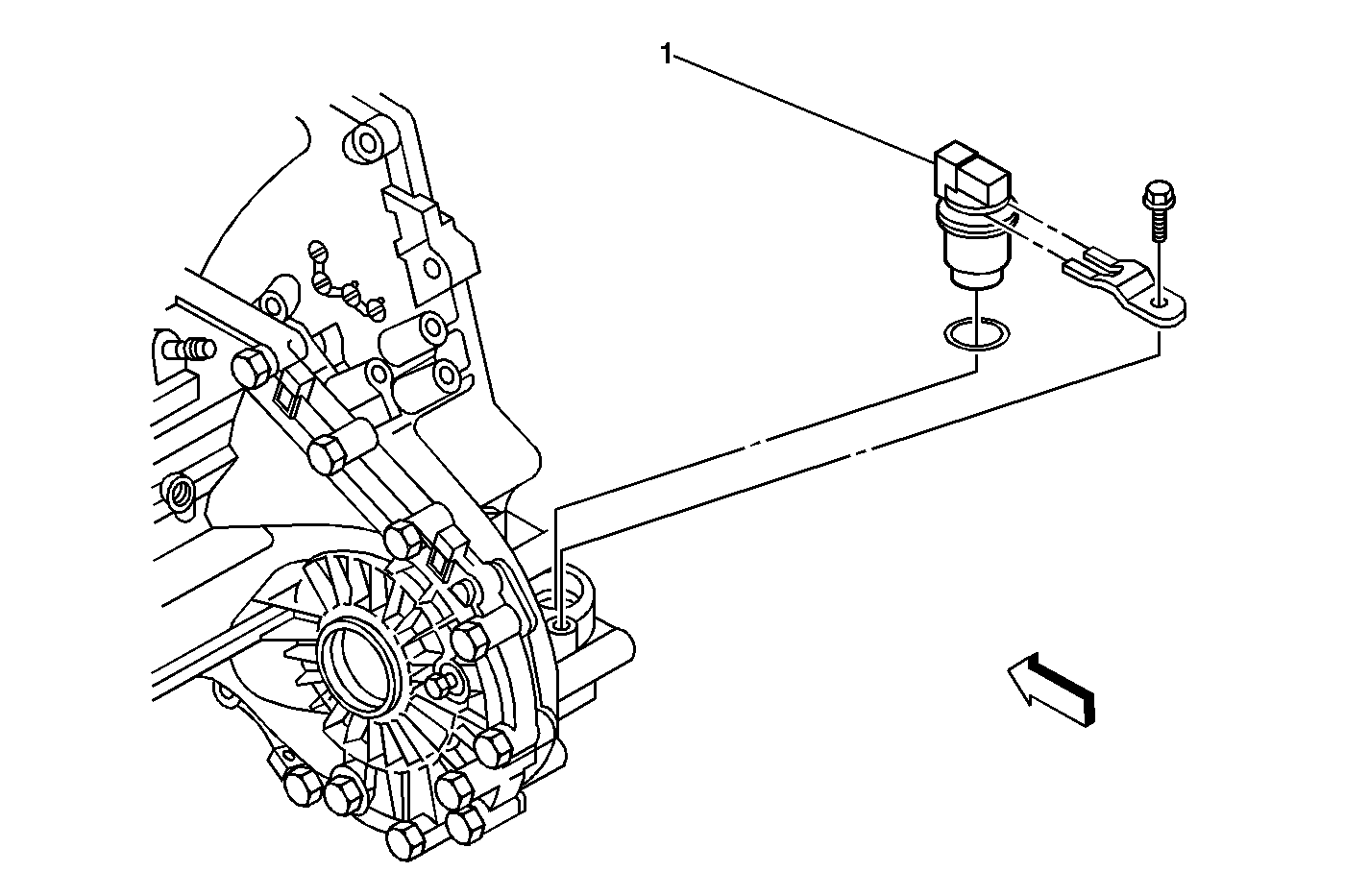 1