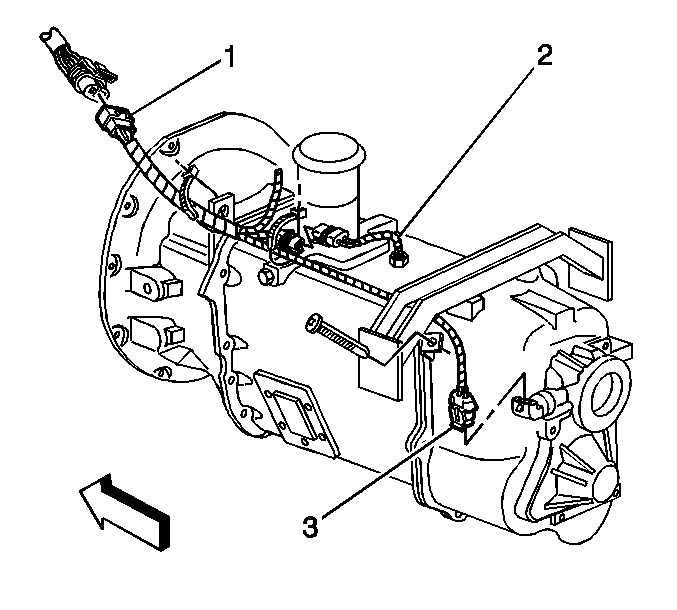 1
2
3