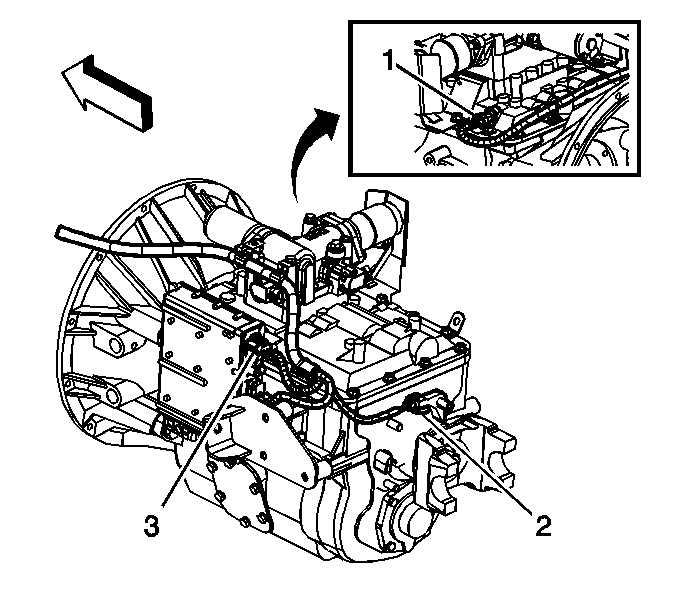 1
3
2