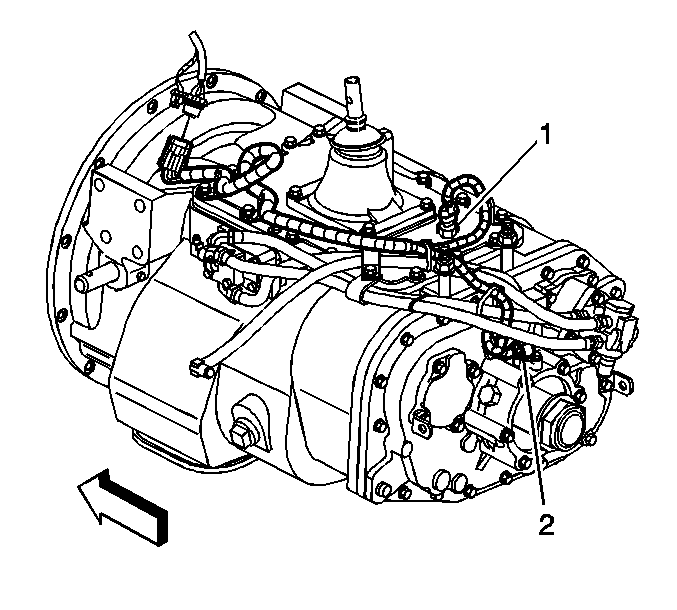 1

2