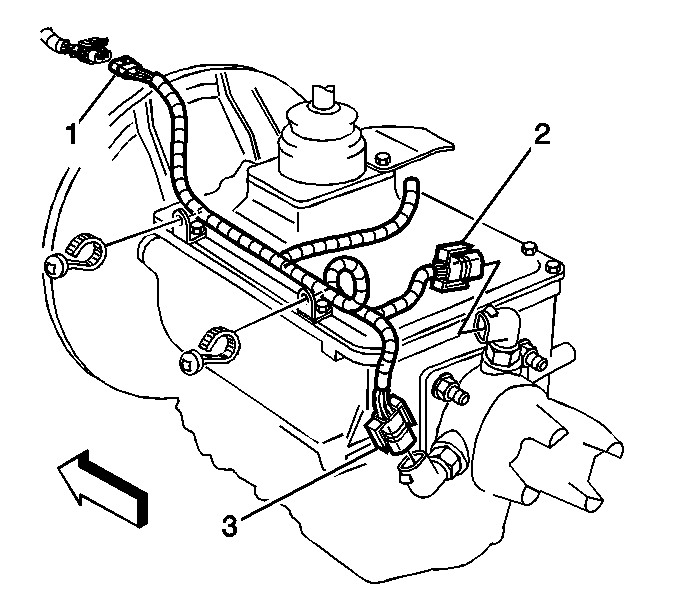 1
2
3