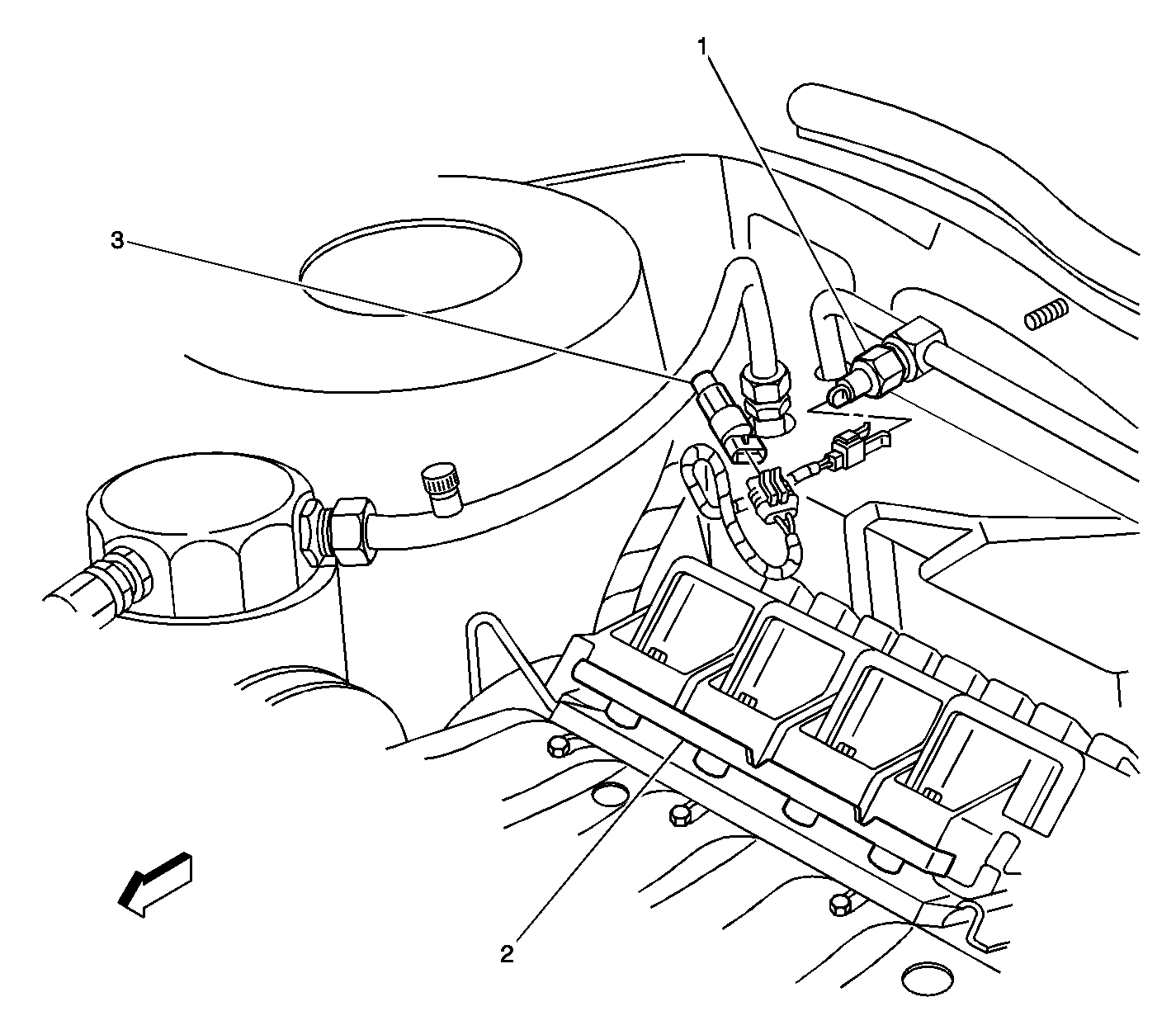 1
3
2