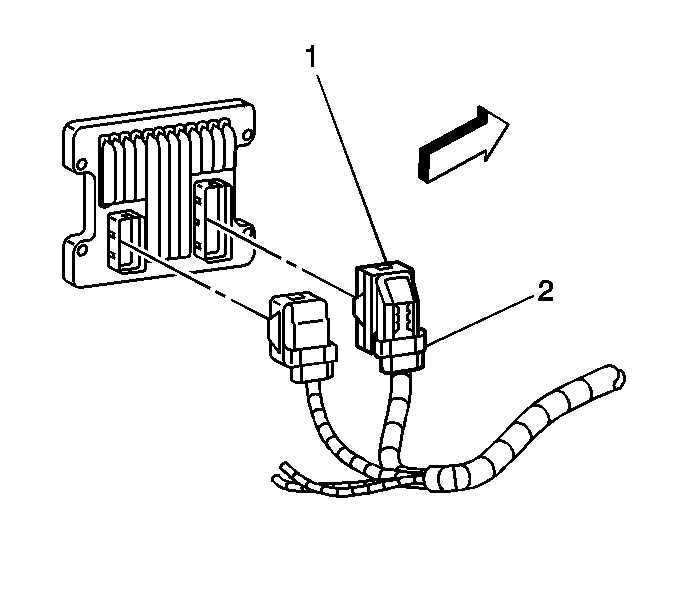 1

2