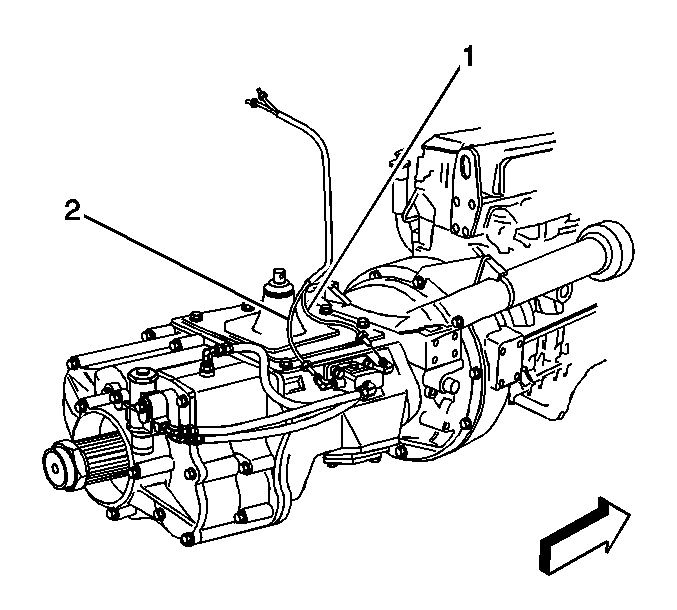 1
2