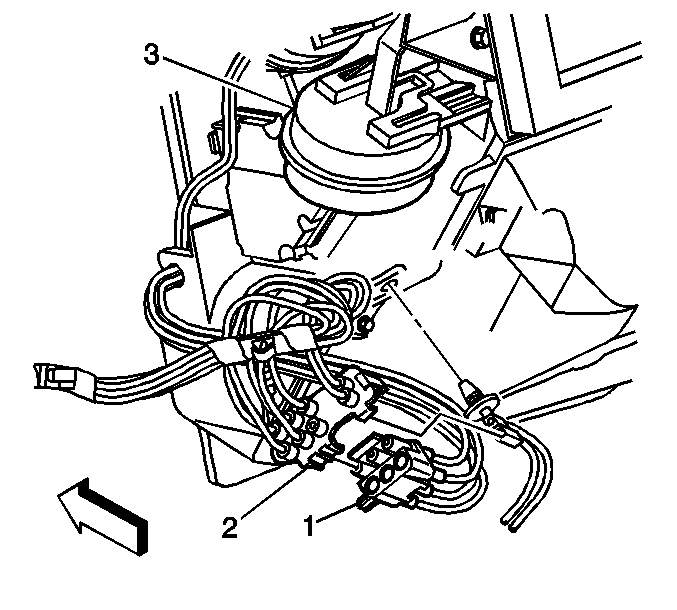 3
2
1