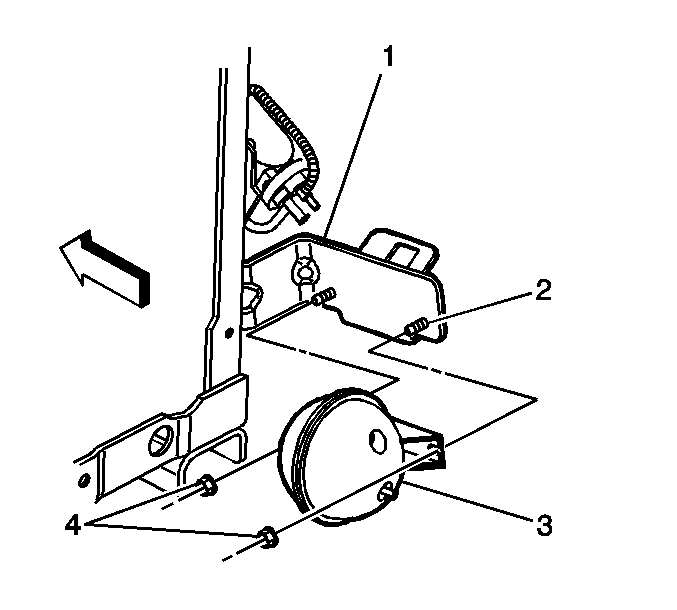 1
2
3
4