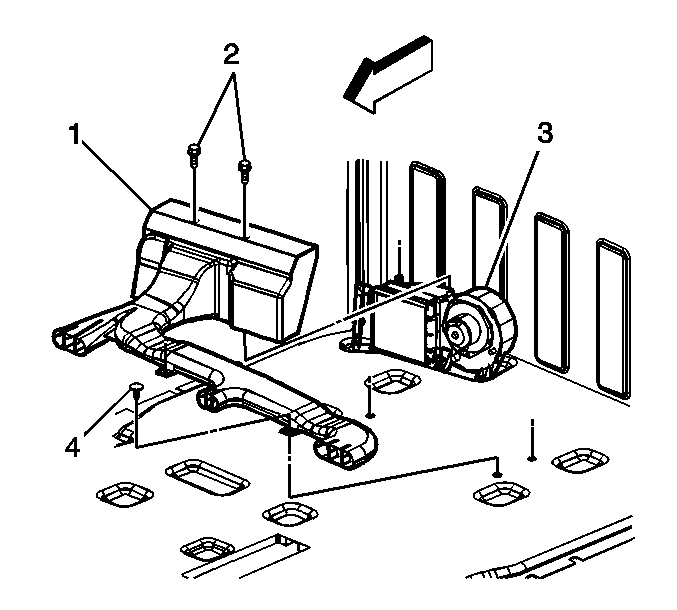 2
1
3
4