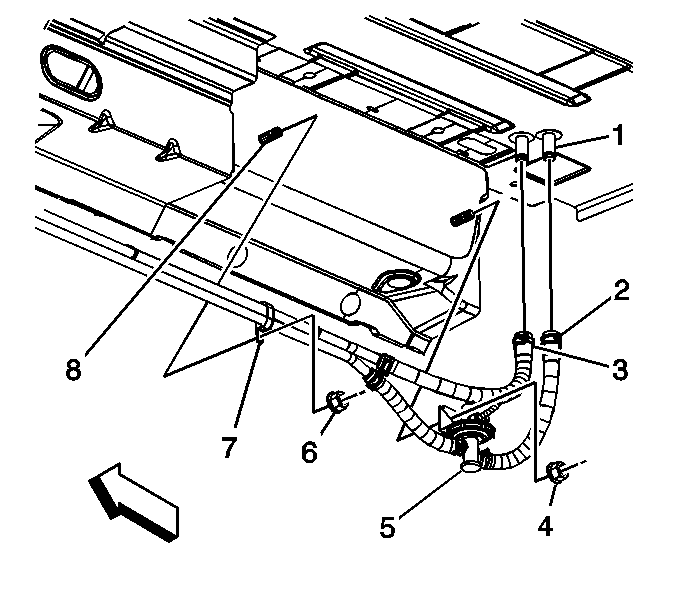 1
2
3
8
7
6
5
4