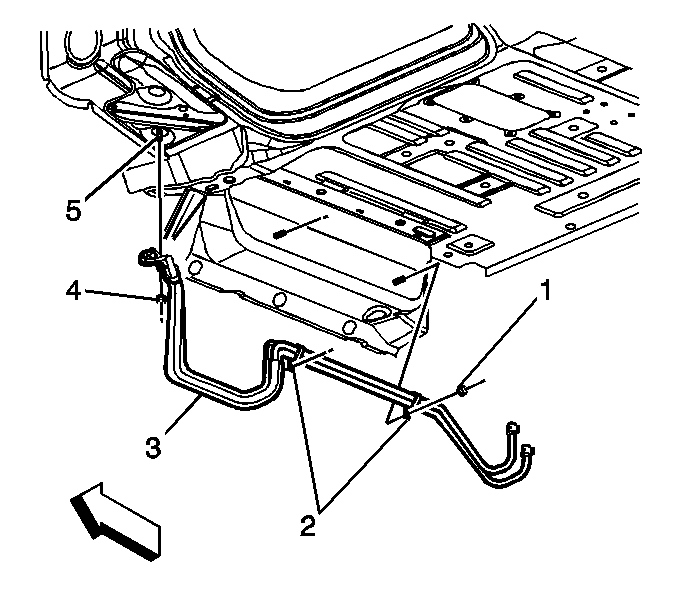 5
4
1
3
2