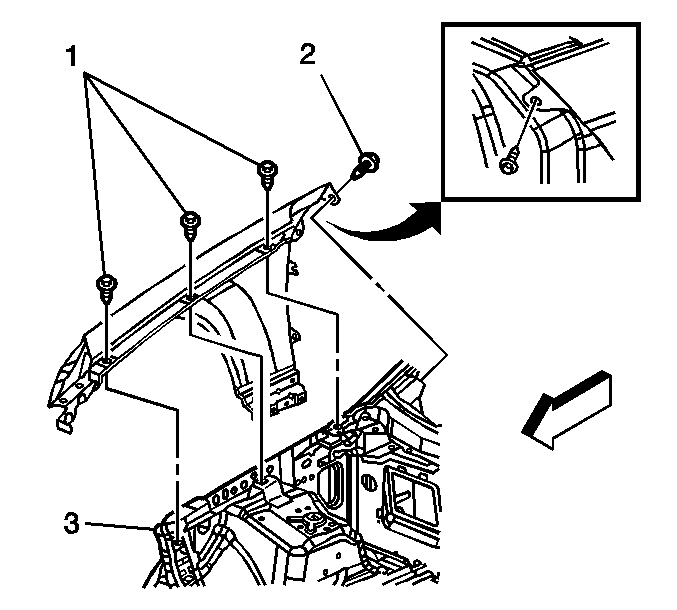 1
2
3