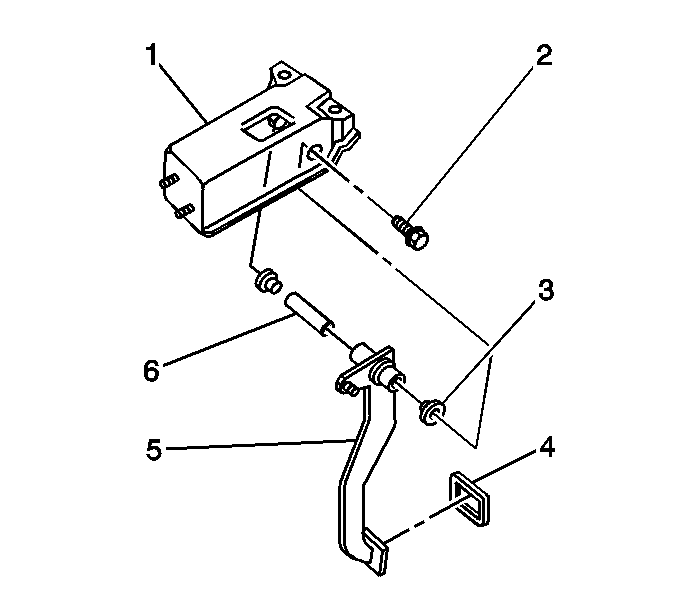 1
2
3
6
5
4