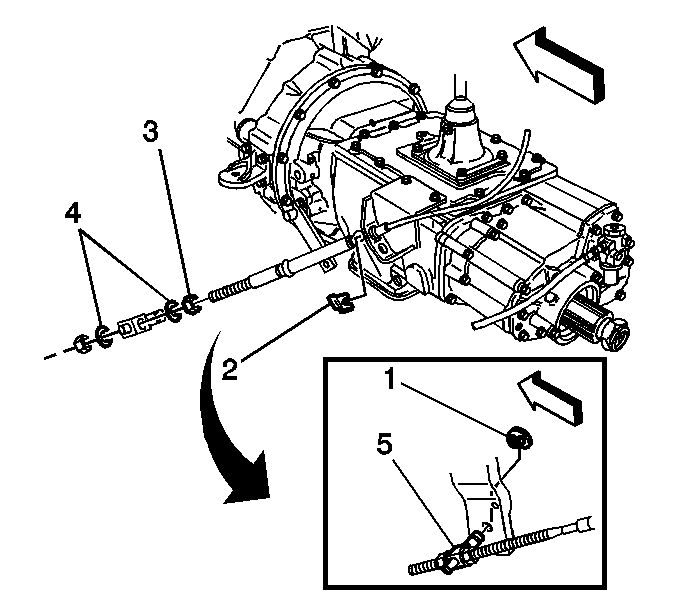 3
4
2
1
5