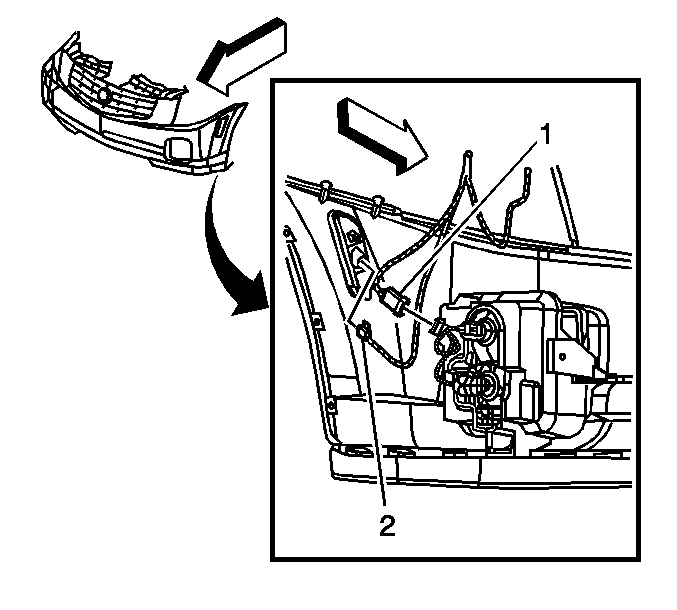 1
2