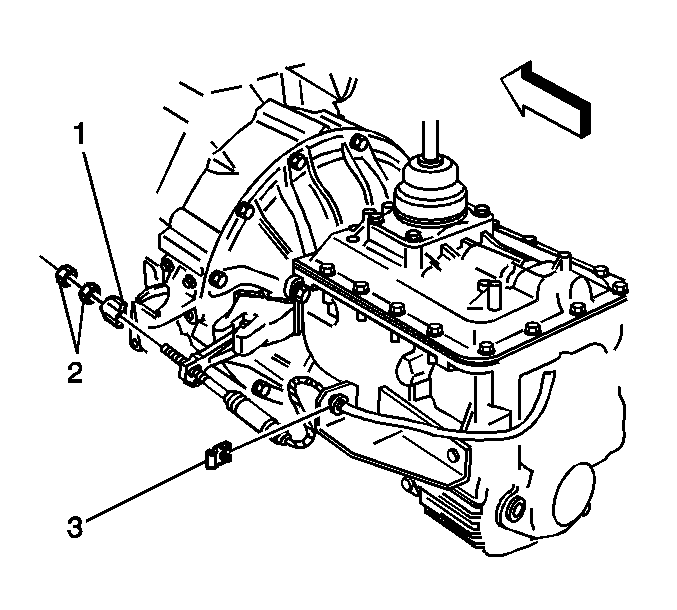 1

2

3