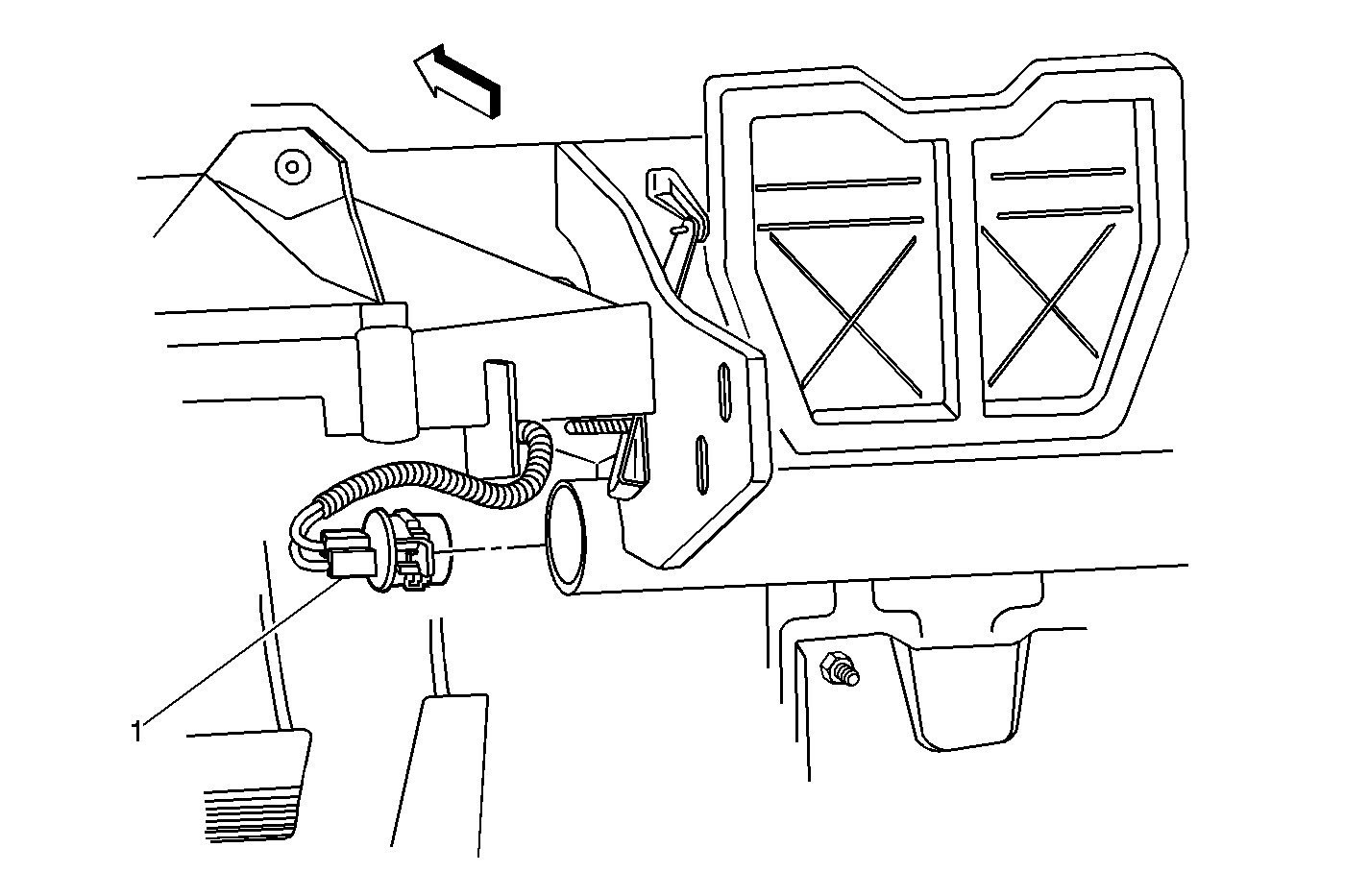 1