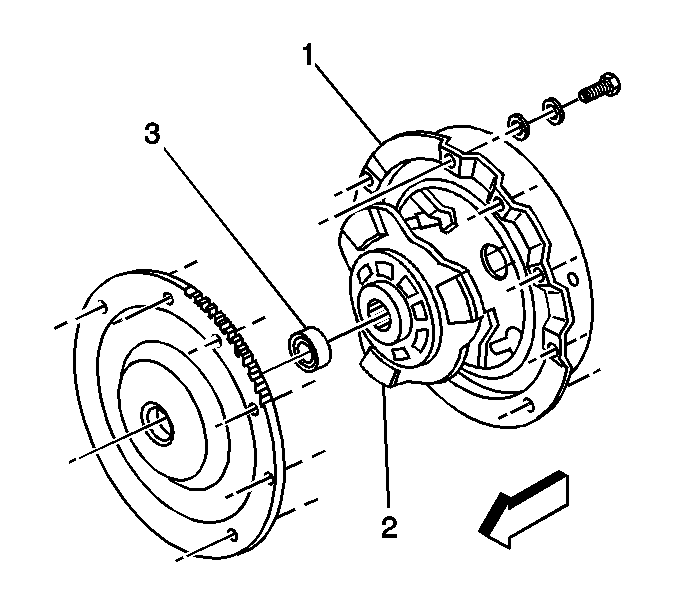 1
3
2