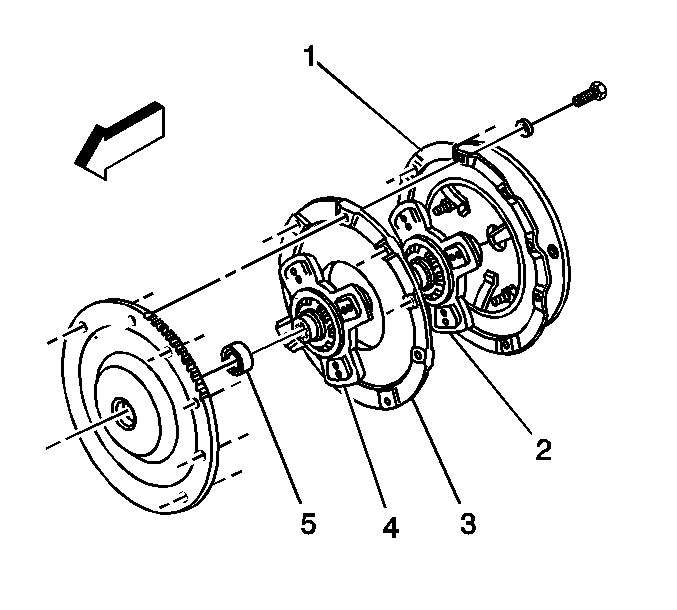 1
2
5
4
3