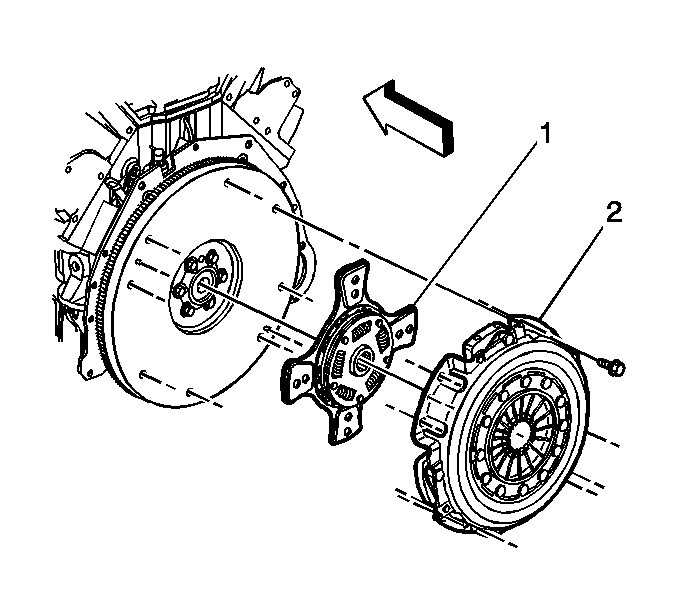 1
2