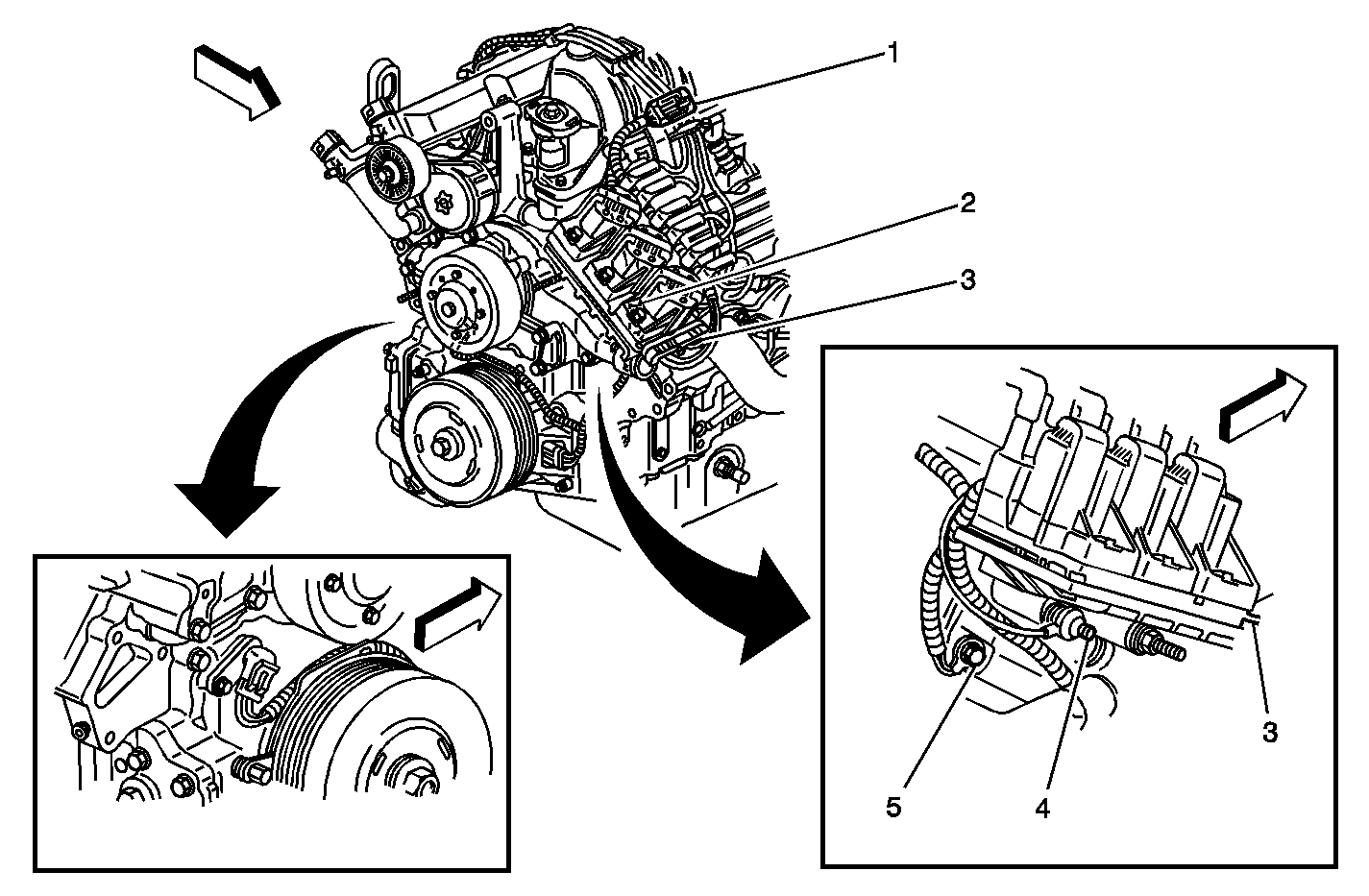 1
2
3
3
5
4