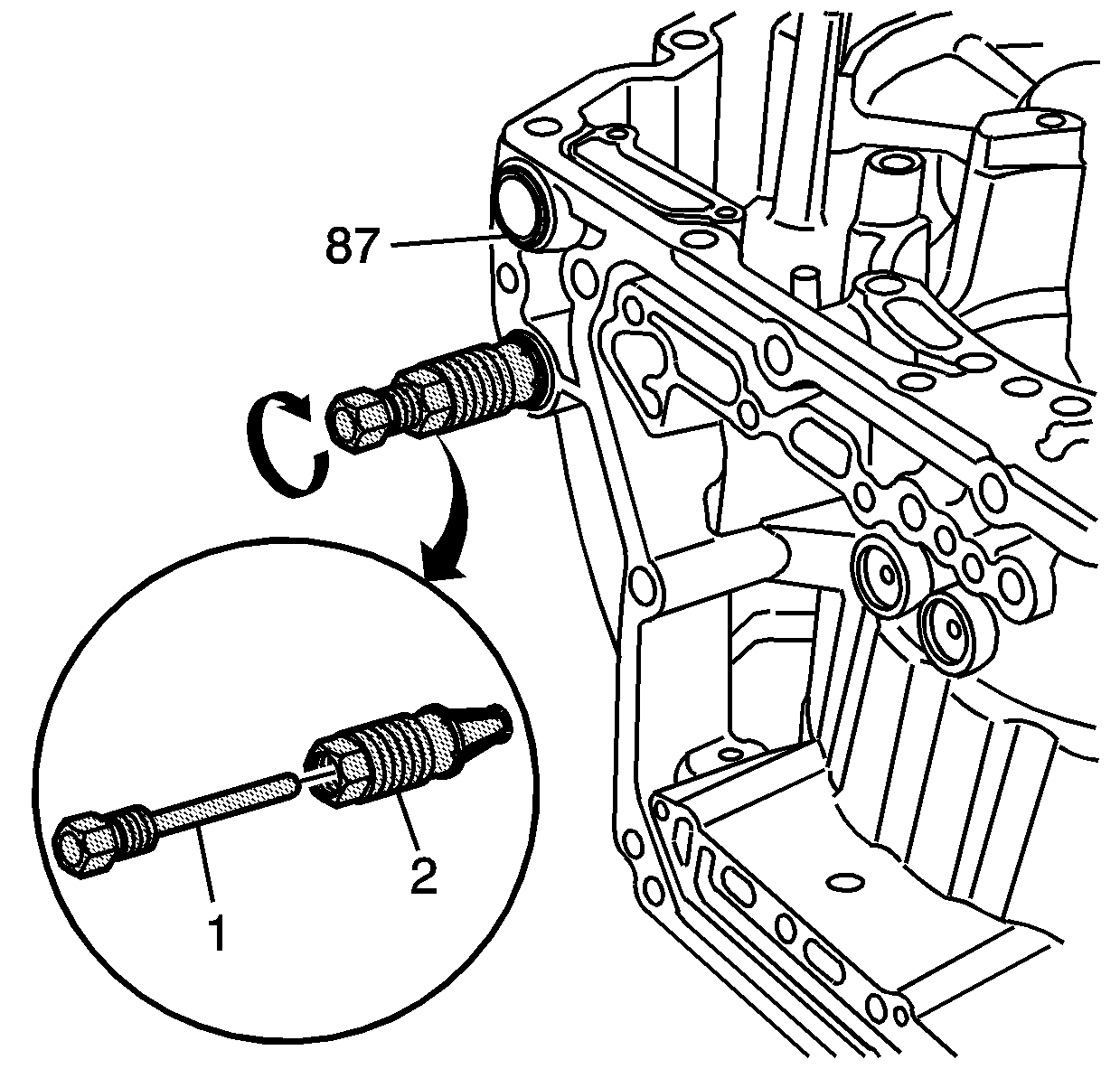 87

1

2