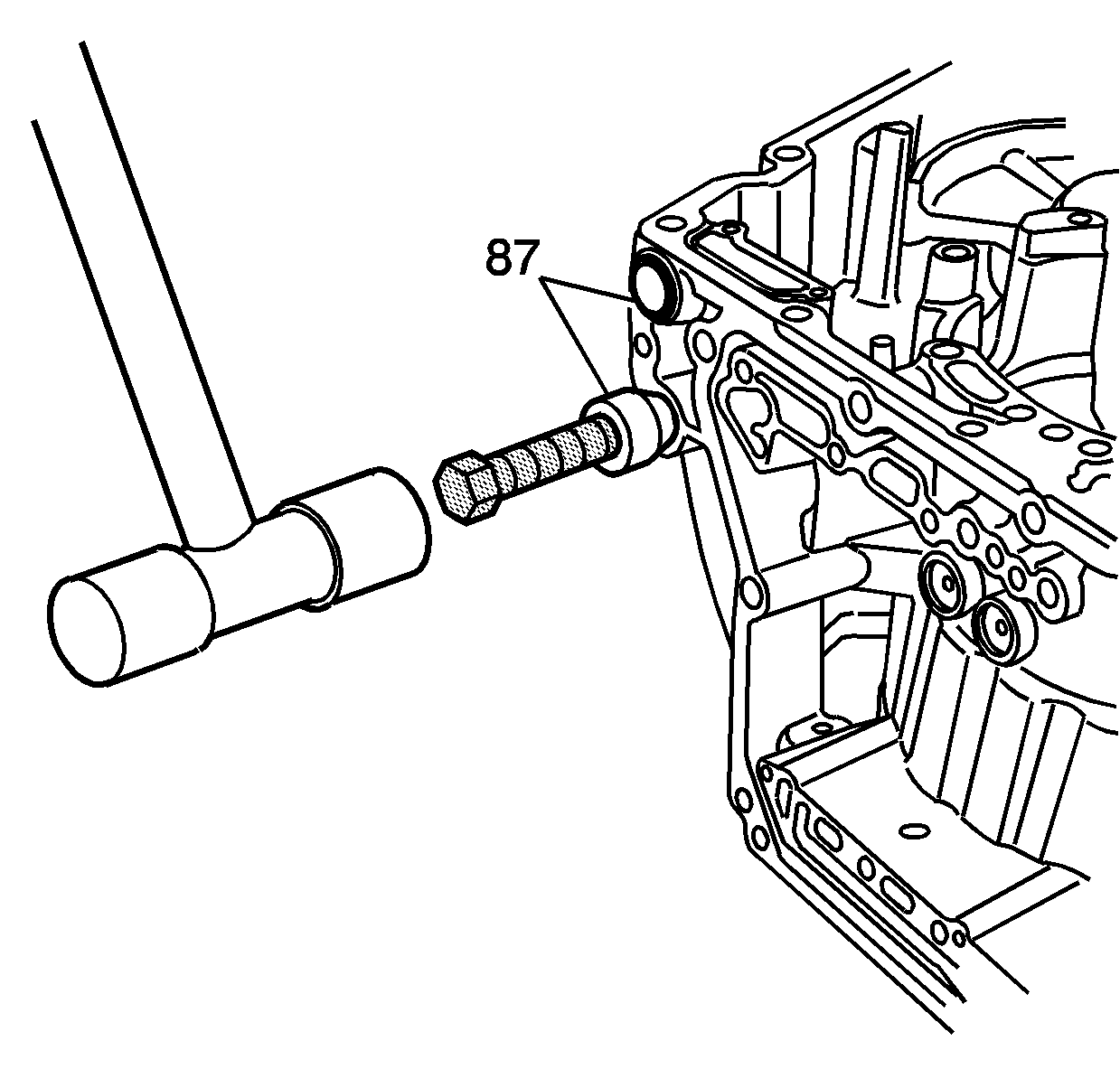 87