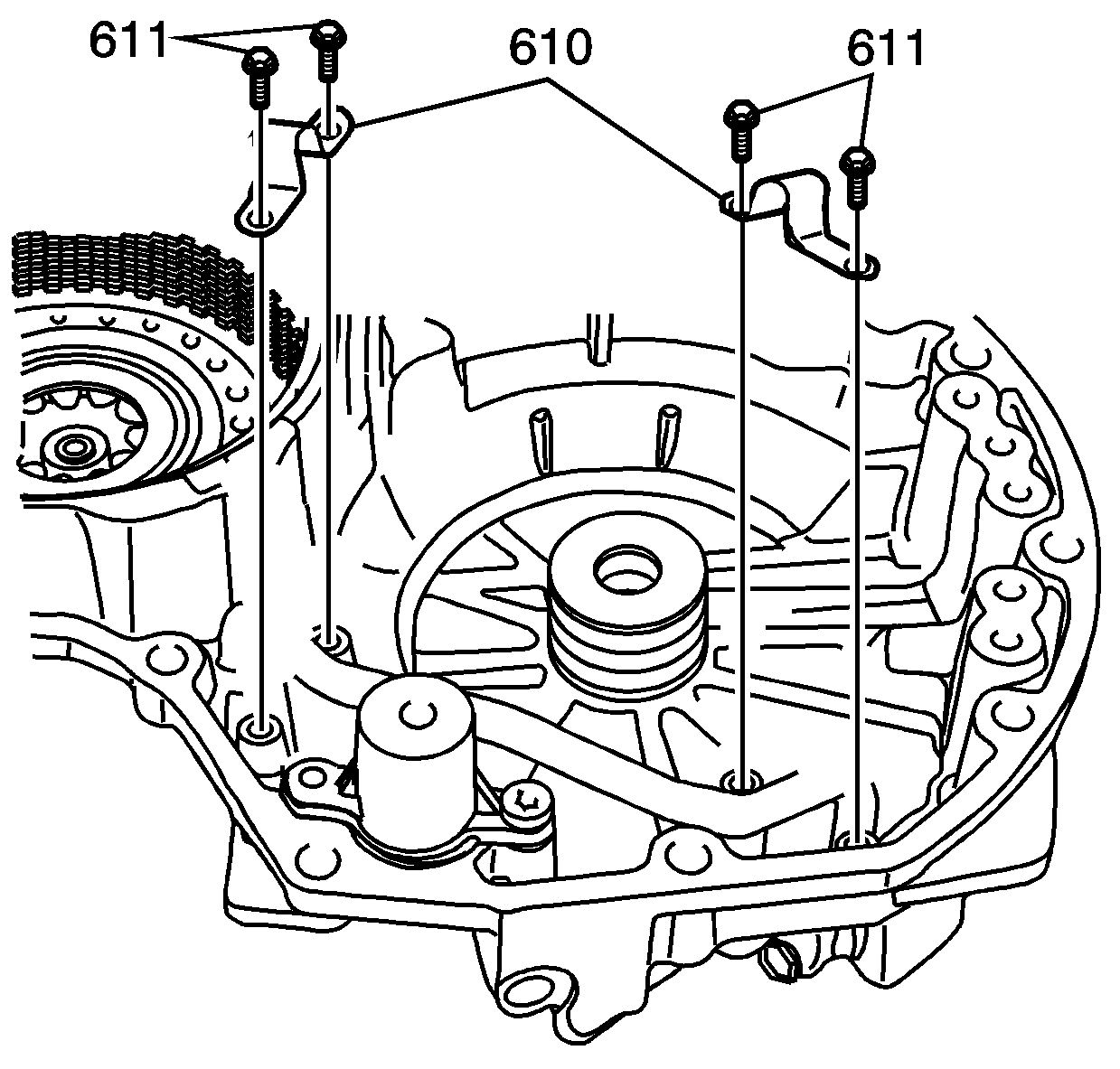 611
610
611