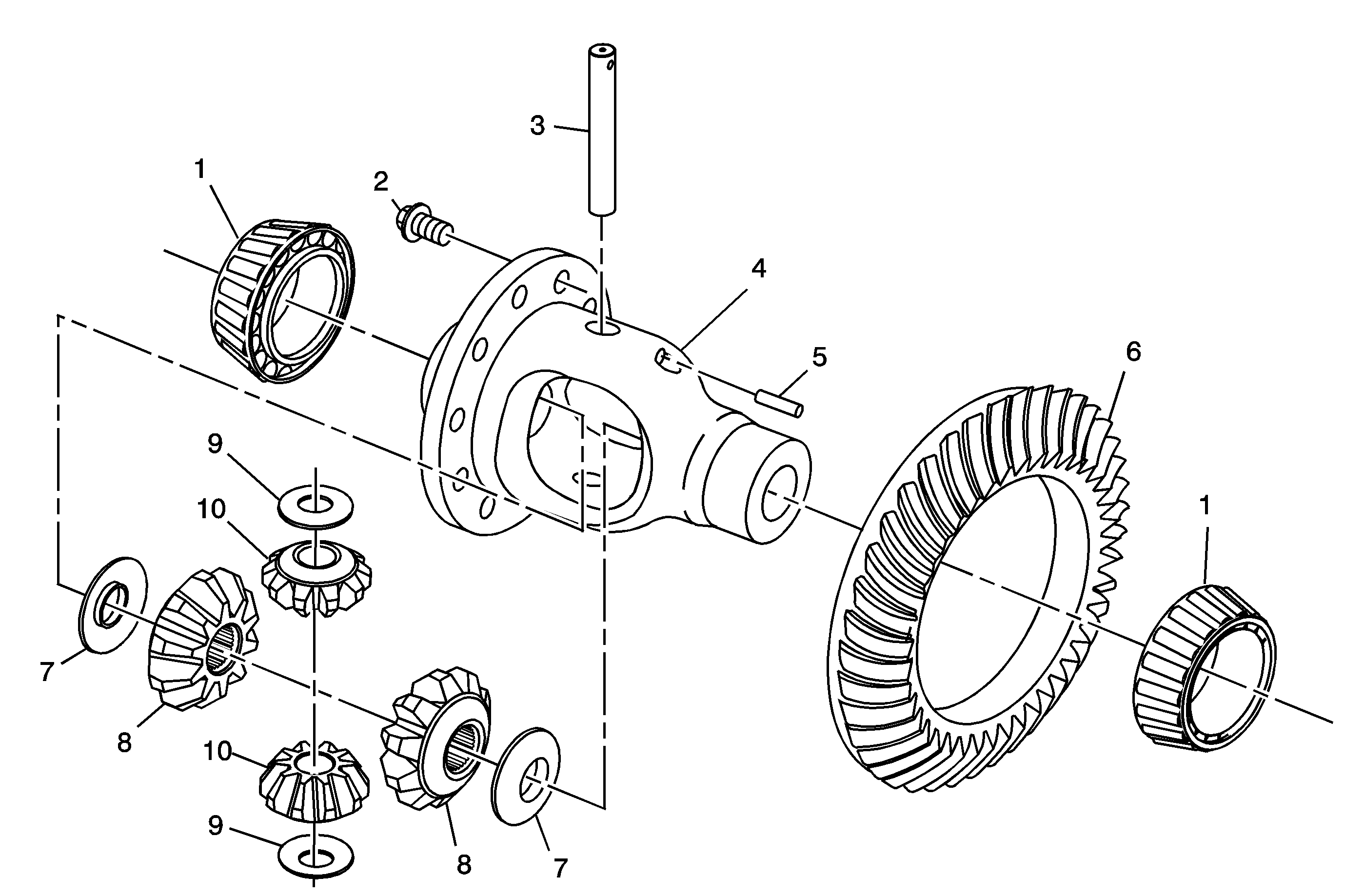 3
1
2
4
5
6
9
10
1
7
8
10
9
8
7