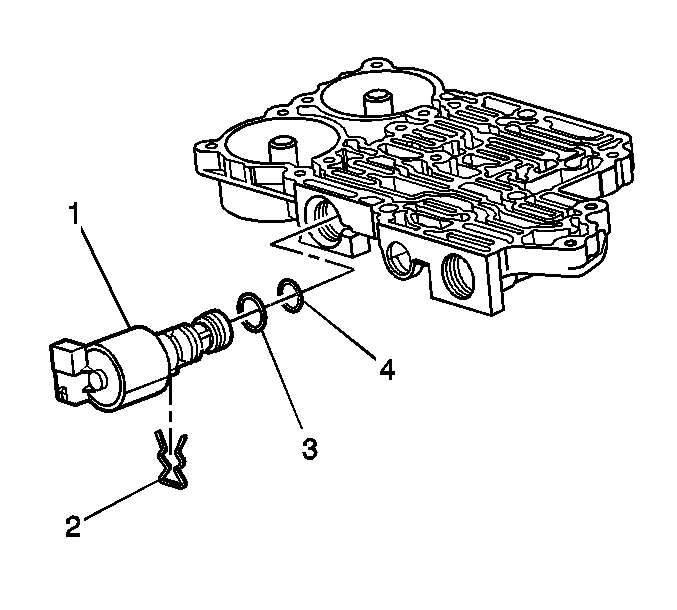 1
4
3
2