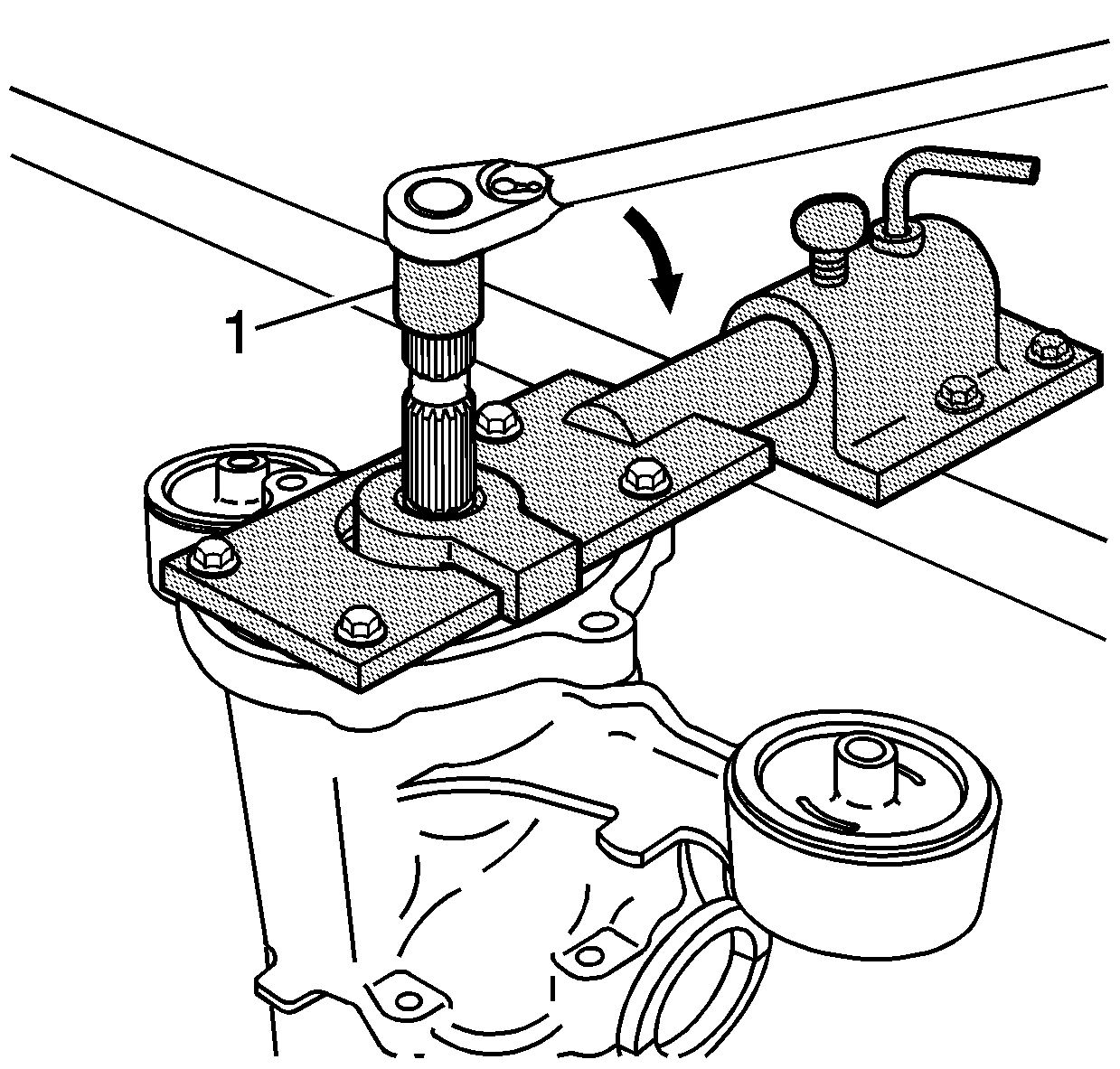 1