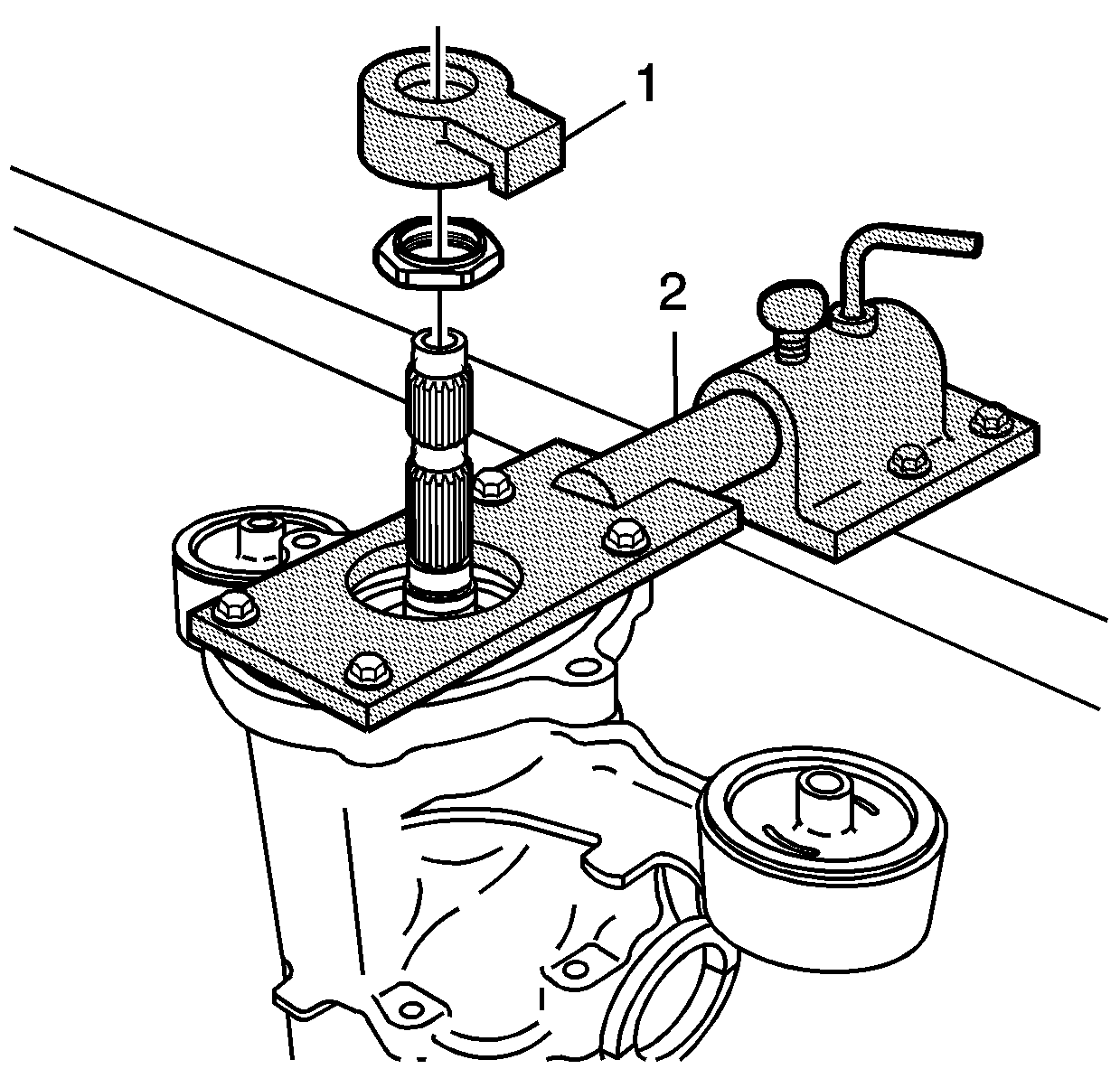 1

2