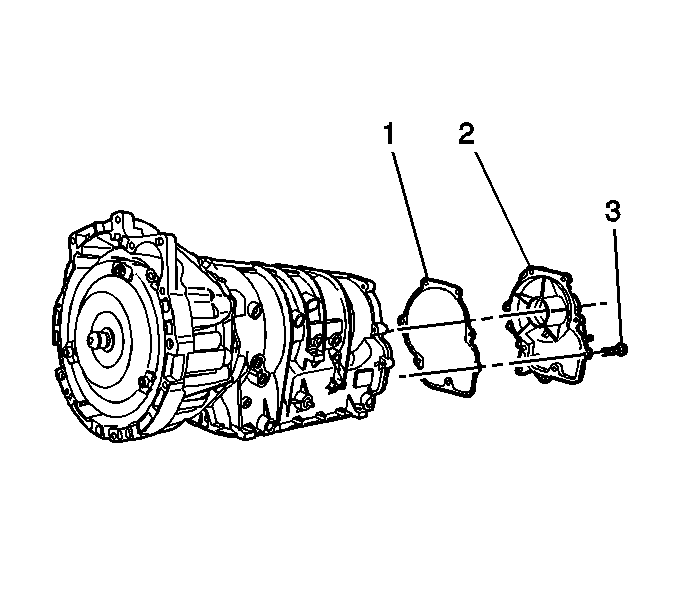 1
2
3