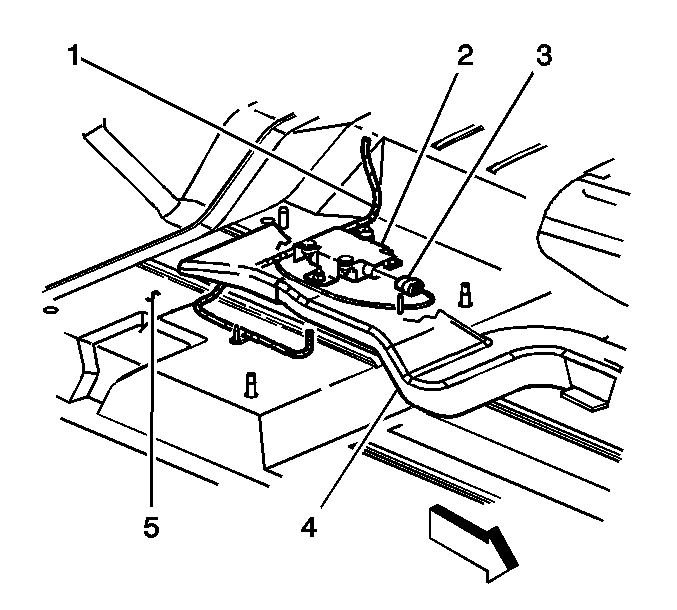 1
2
3
5
4