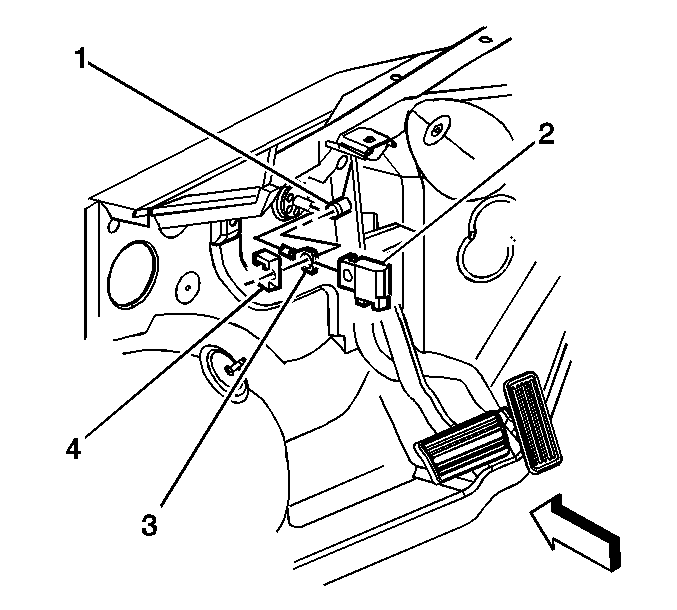 1
2
4
3