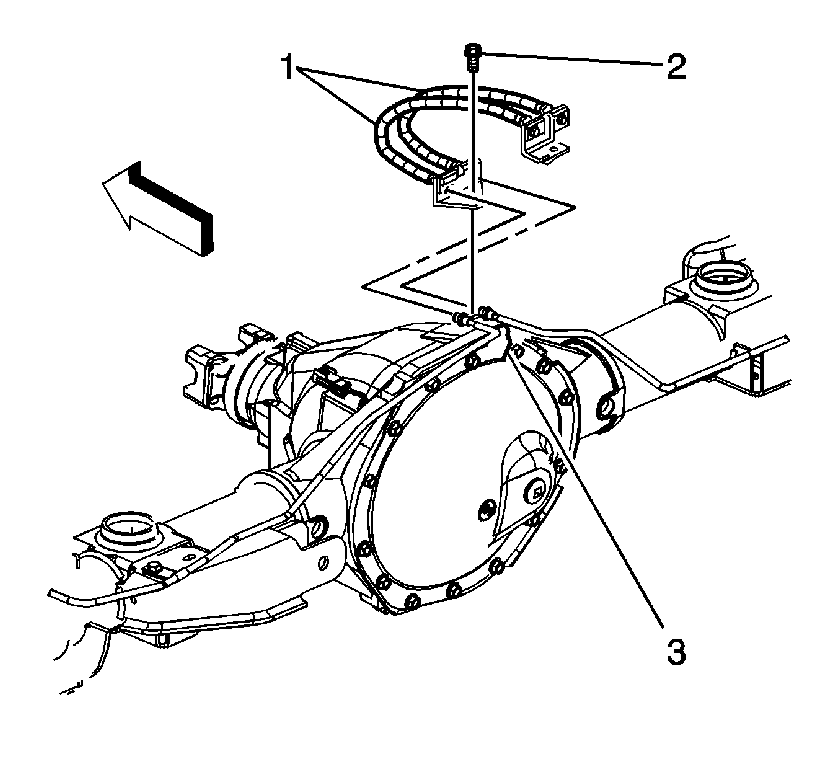 1
2
3