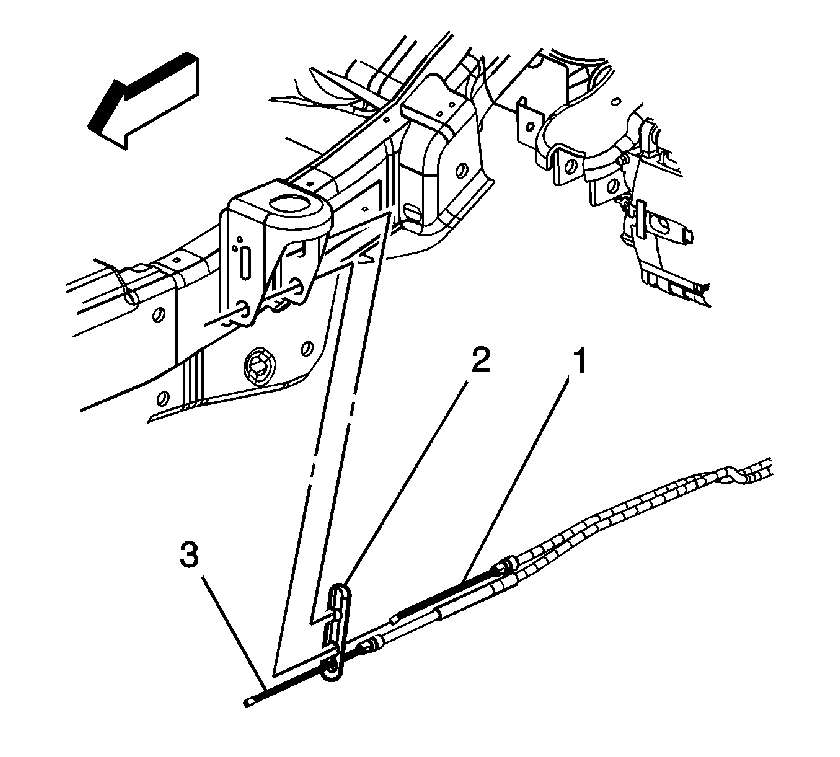 2
1
3