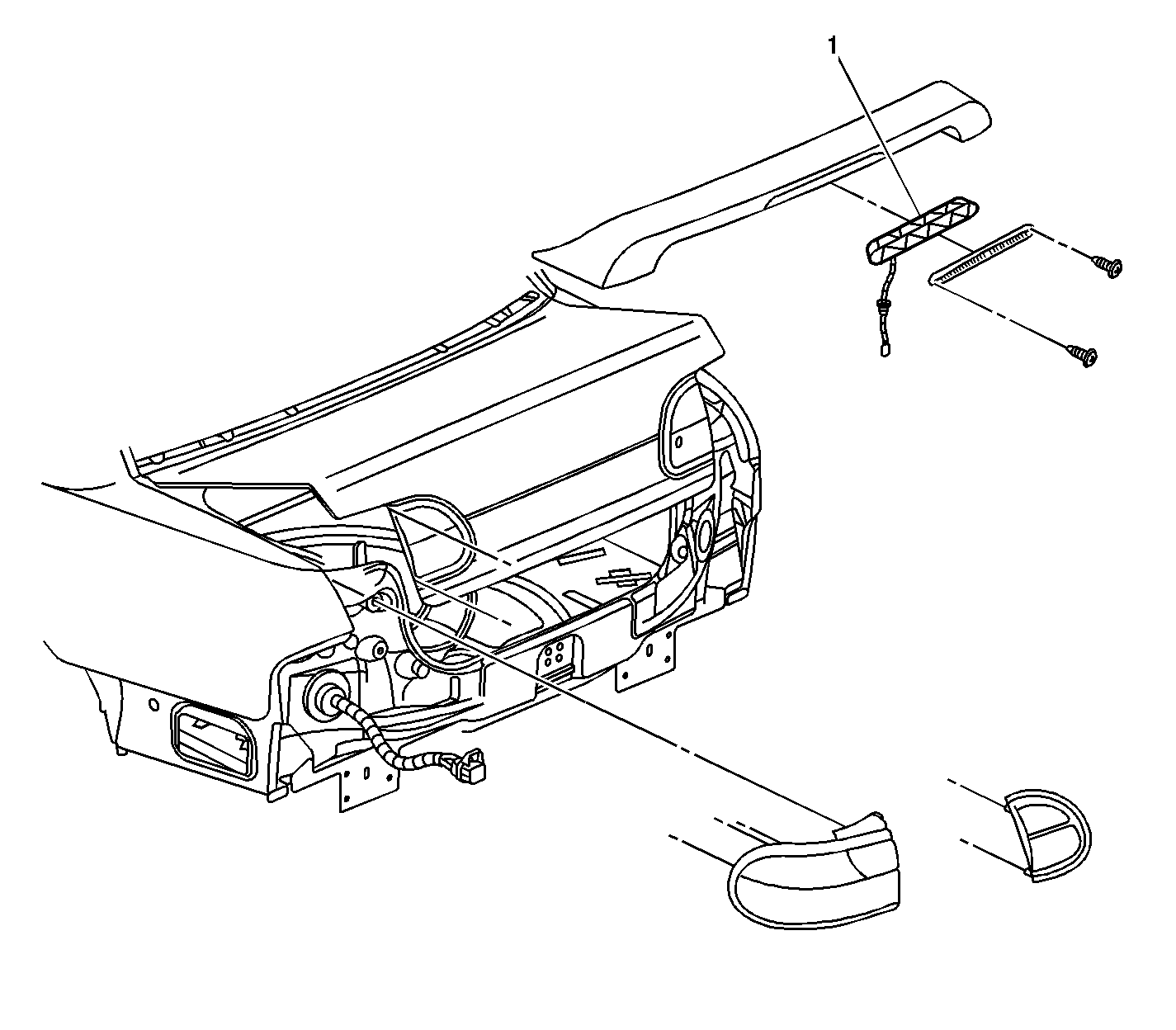 1