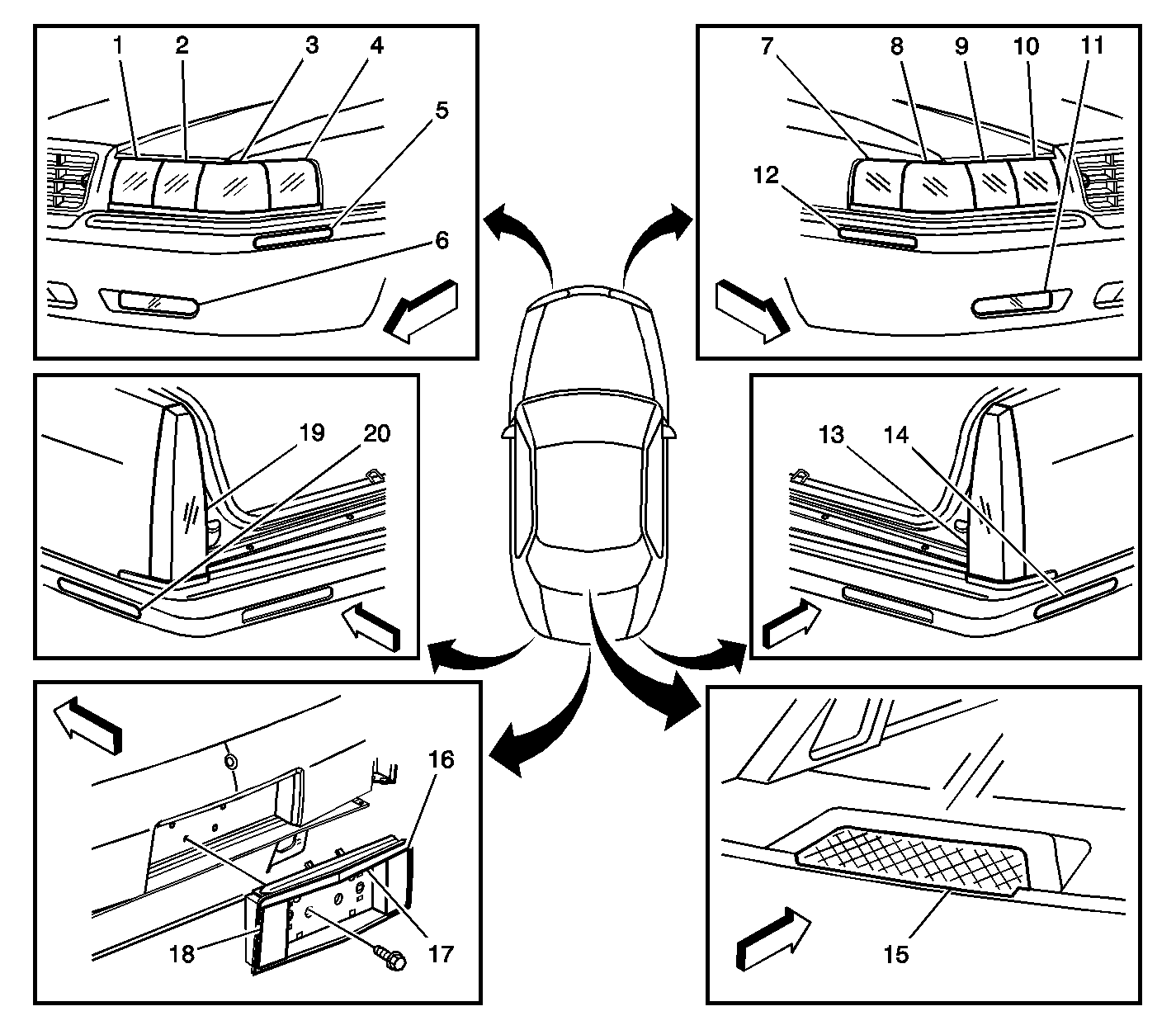 1
2
3
4
5
6
7
8
9
10
11
12
19
20
13
14
16
17
18
15