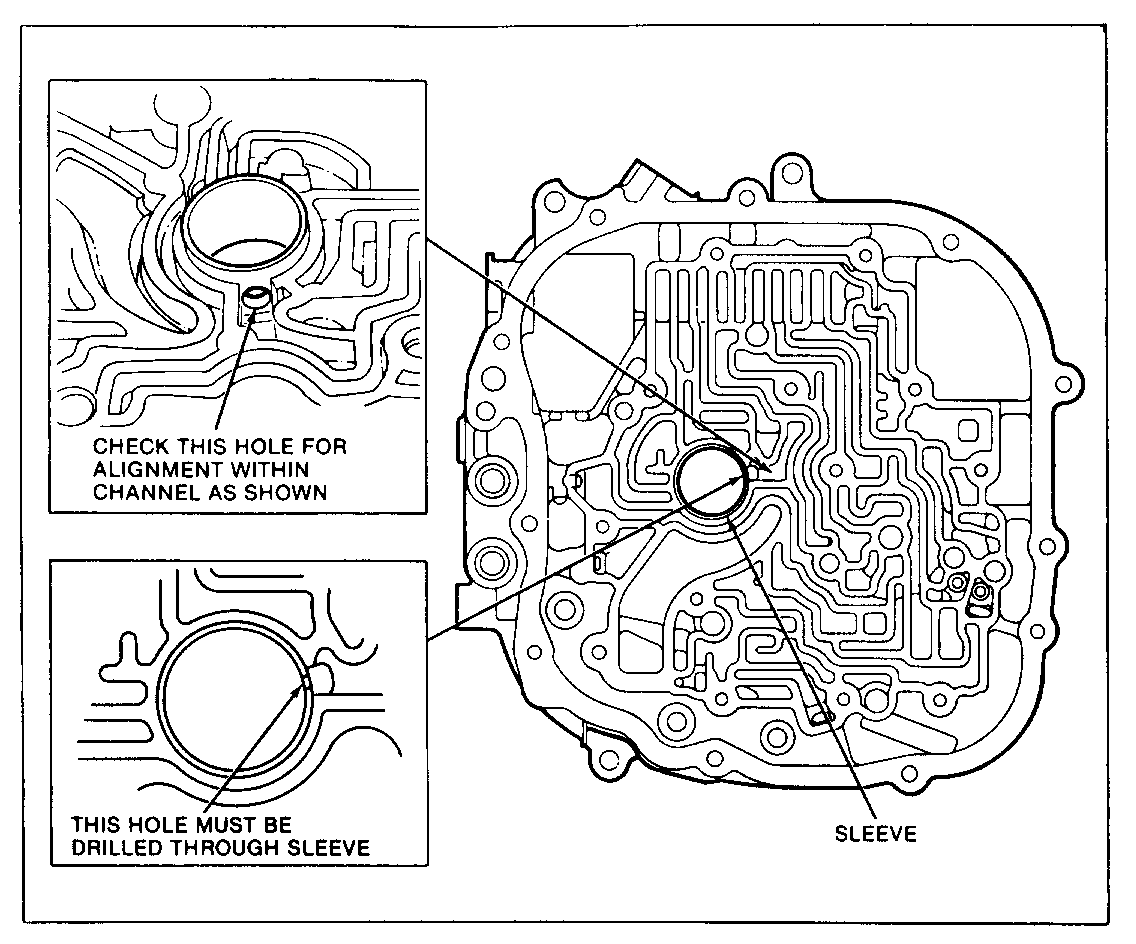 CHECK THIS HOLE FOR ALIGNMENT WITHIN CHANNEL AS SHOWN

THIS HOLE MUST BE DRILLED THROUGH SLEEVE

SLEEVE