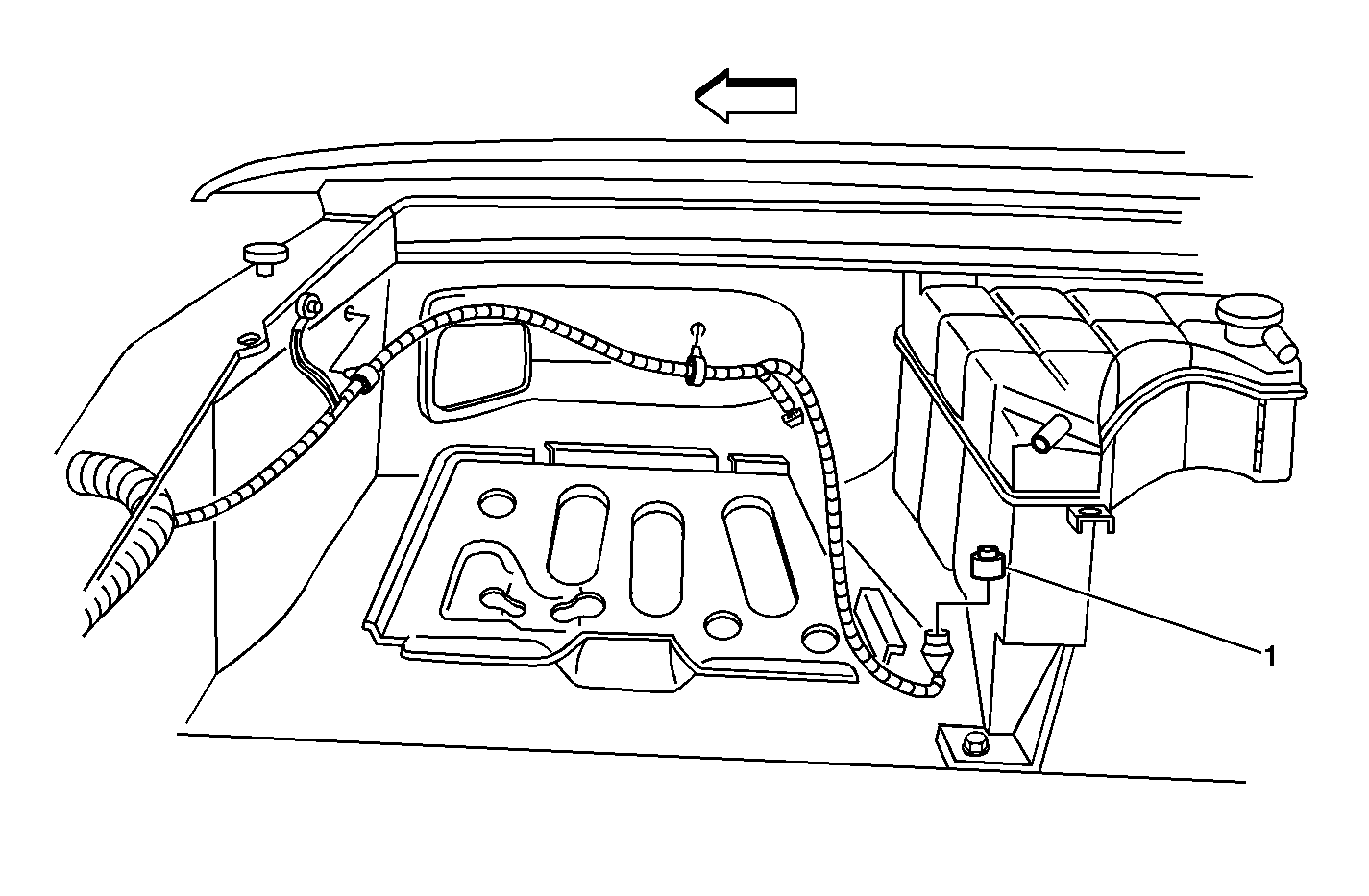 1