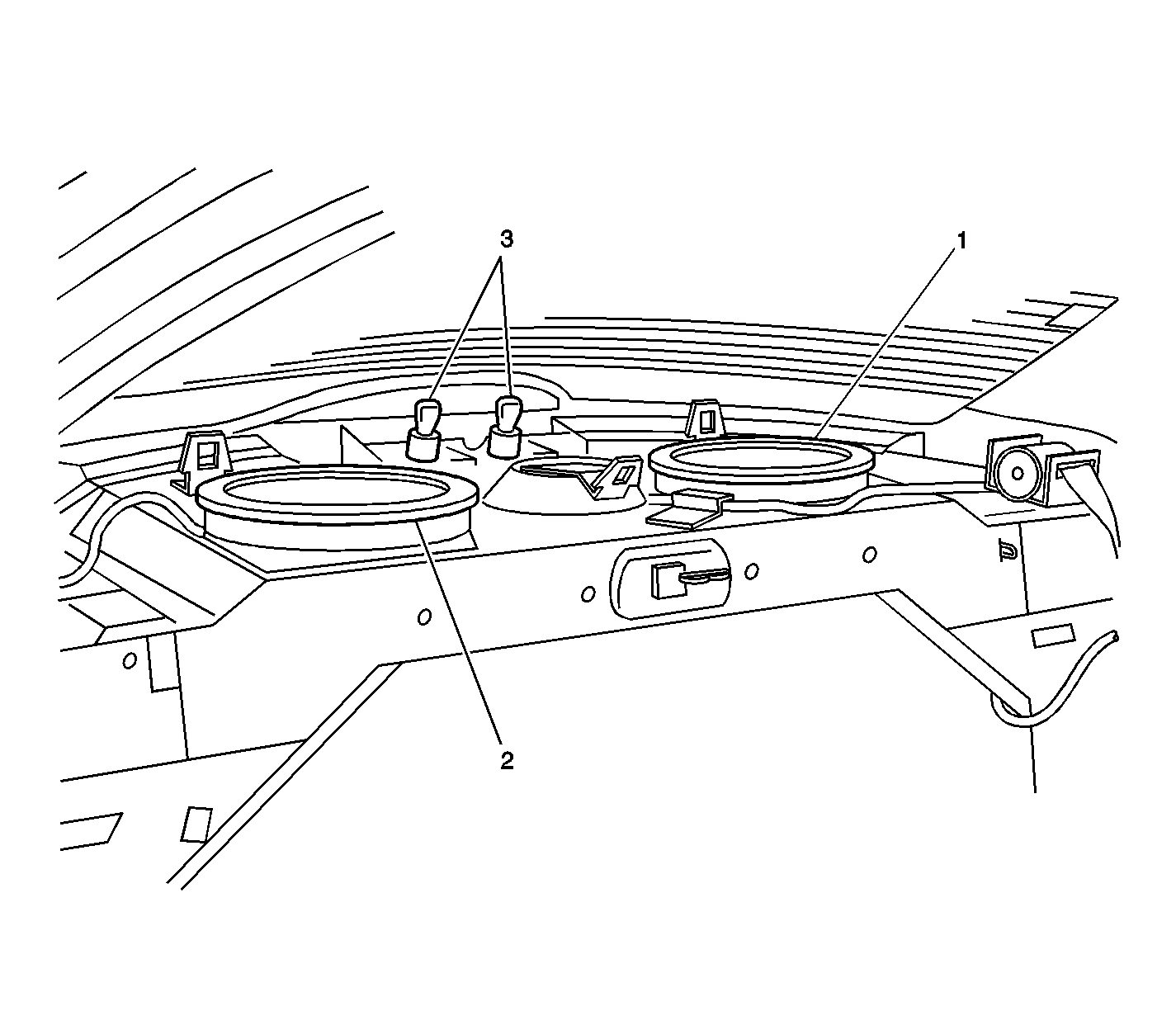 3
1
2