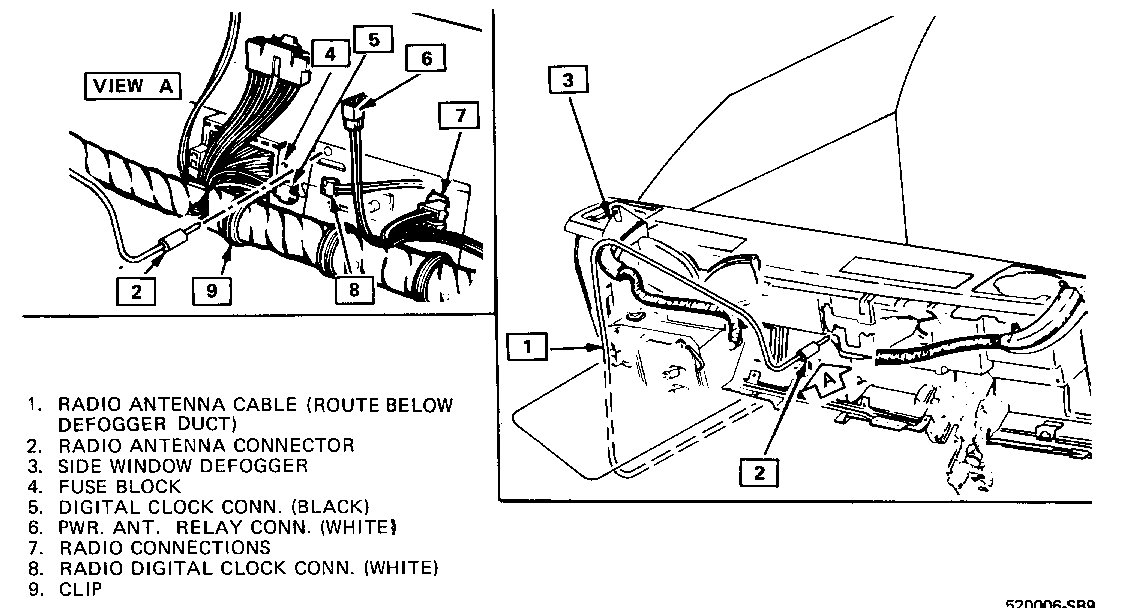 VIEW A

4

5

6

7

2

9

8

3

1

A

2

1. RADIO ANTENNA CABLE (ROUTE BELOW DEFOGGER DUCT)
2. RADIO ANTENNA CONNECTOR
3. SIDE WINDOW DEFOGGER
4. FUSE BLOCK
5. DIGITAL CLOCK CONN. (BLACK)
6. PWR. ANT. RELAY CONN. (WHITE)
7. RADIO CONNECTIONS
8. RADIO DIGITAL CLOCK CONN. (WHITE)
9. CLIP

520006-SB9