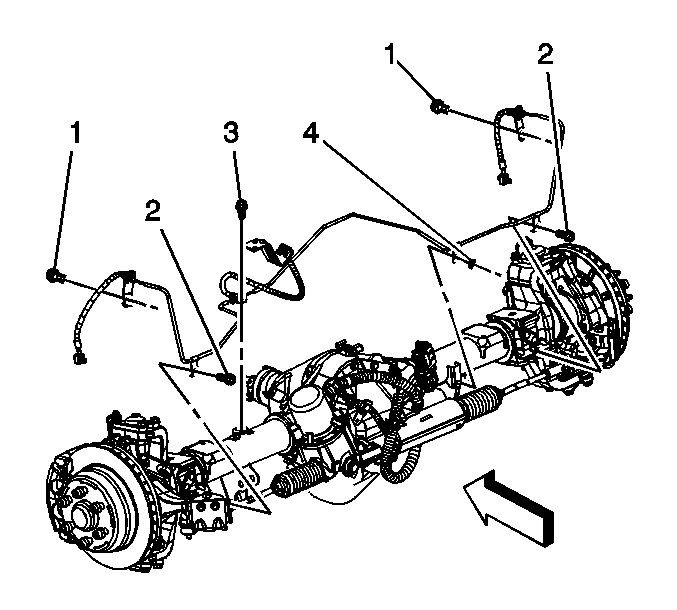 1
2
1
3
4
2