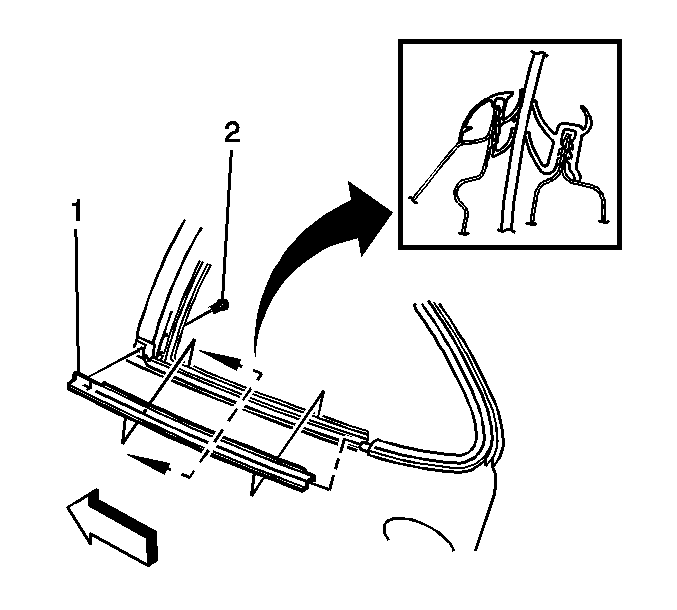 2
1