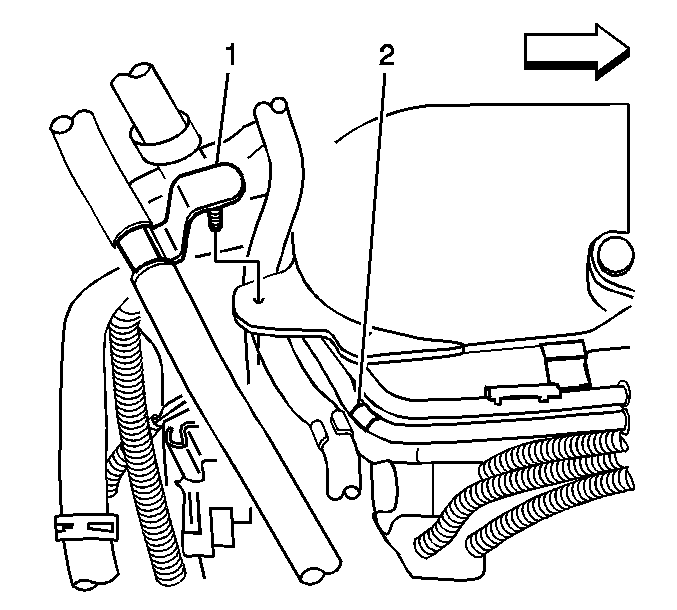 1
2