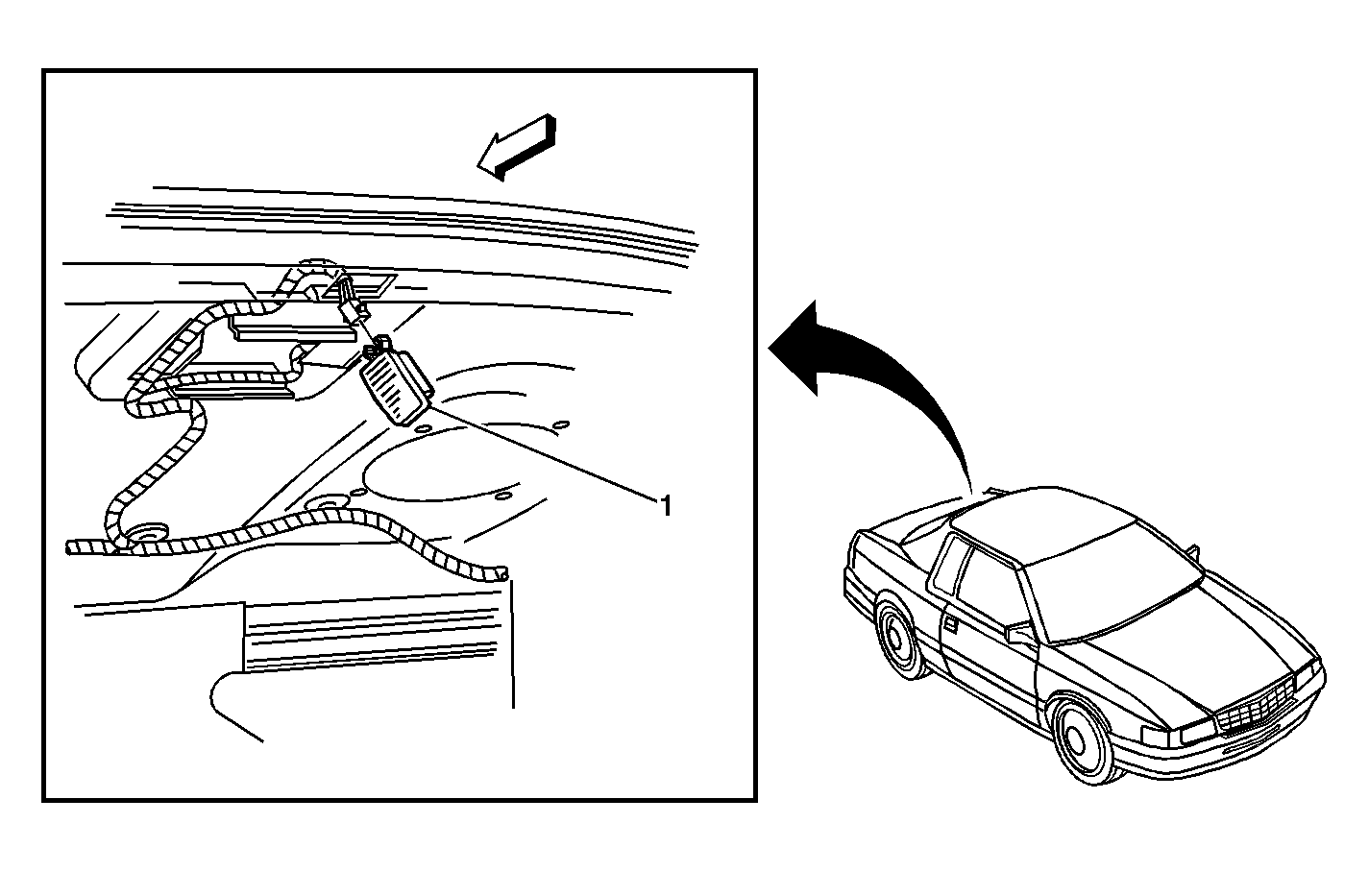 1